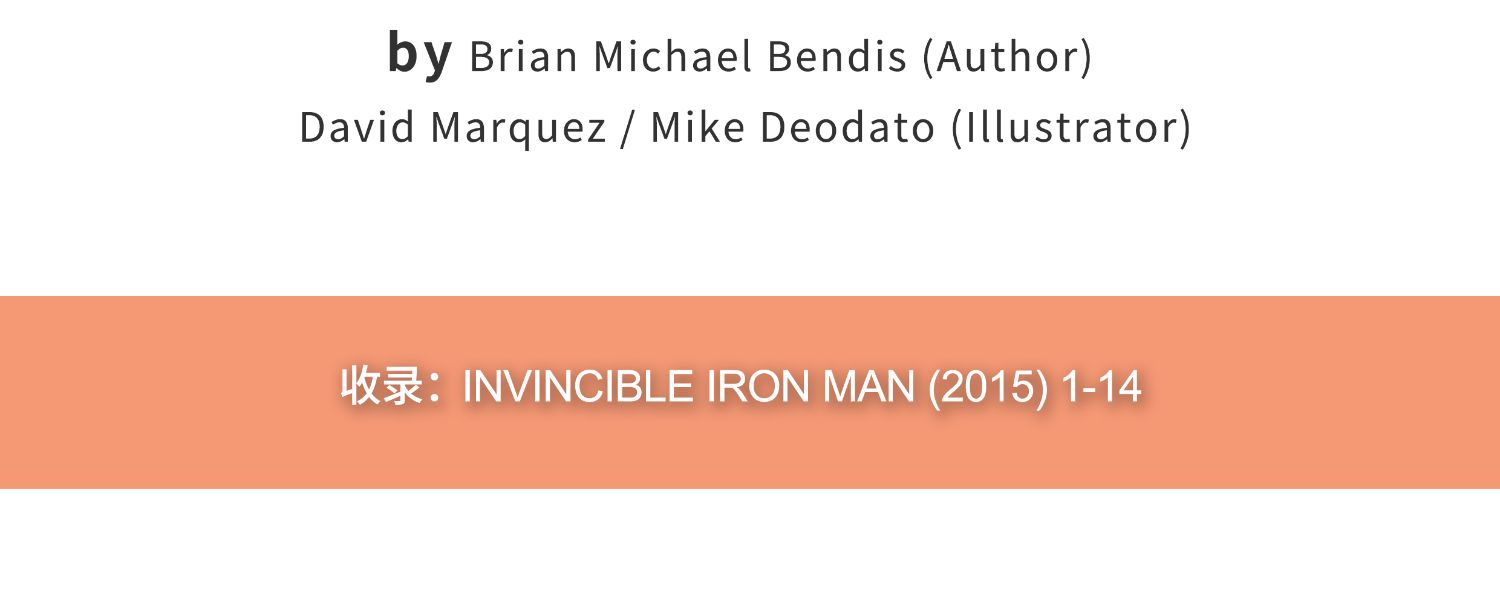 by Brian Michael Bendis (Author)
David Marquez / Mike Deodato (Illustrator)

收录：INVINCIBLE IRON MAN (2015) 1-14