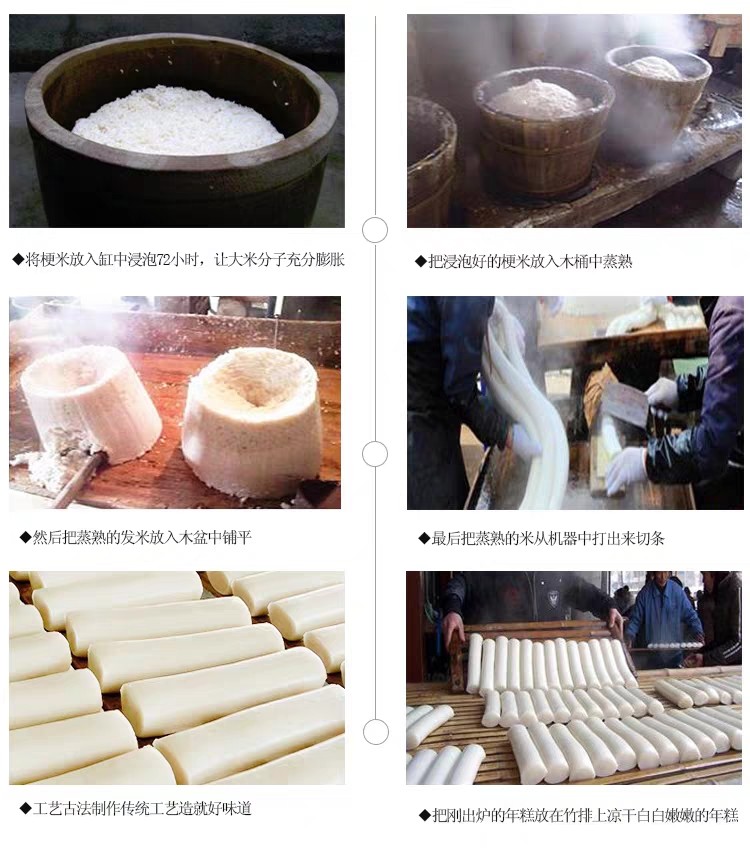 ◆将梗米放入缸中浸泡72小时，让大米分子充分膨胀

◆把浸泡好的梗米放入木桶中蒸熟

◆然后把蒸熟的发米放入木盆中铺平

◆最后把蒸熟的米从机器中打出来切条

◆工艺古法制作传统工艺造就好味道

◆把刚出炉的年糕放在竹排上凉干白白嫩嫩的年糕