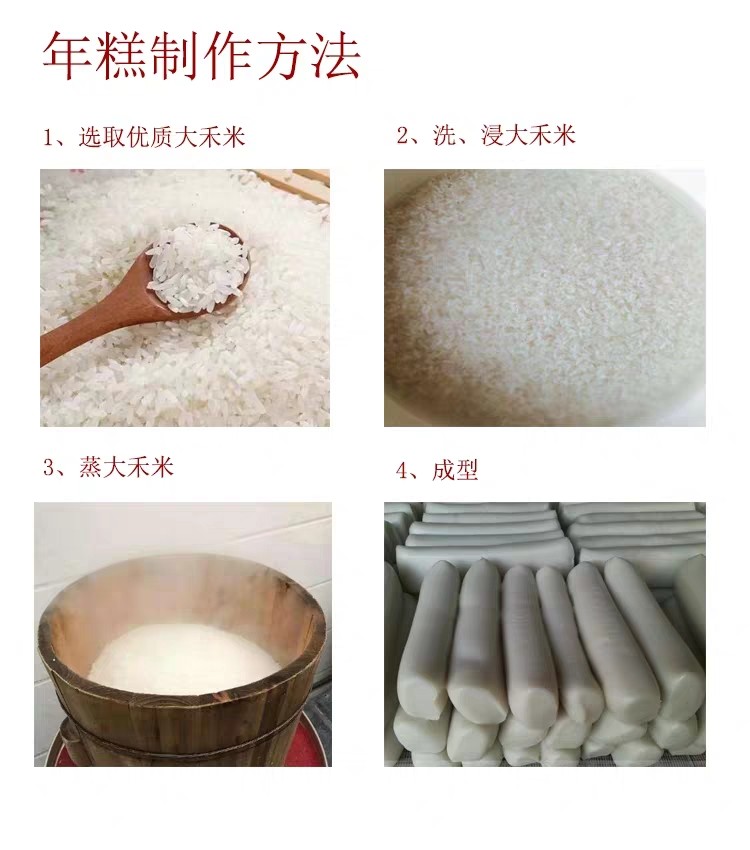 年糕制作方法

1、选取优质大禾米

2、洗、浸大禾米

3、蒸大禾米

4、成型