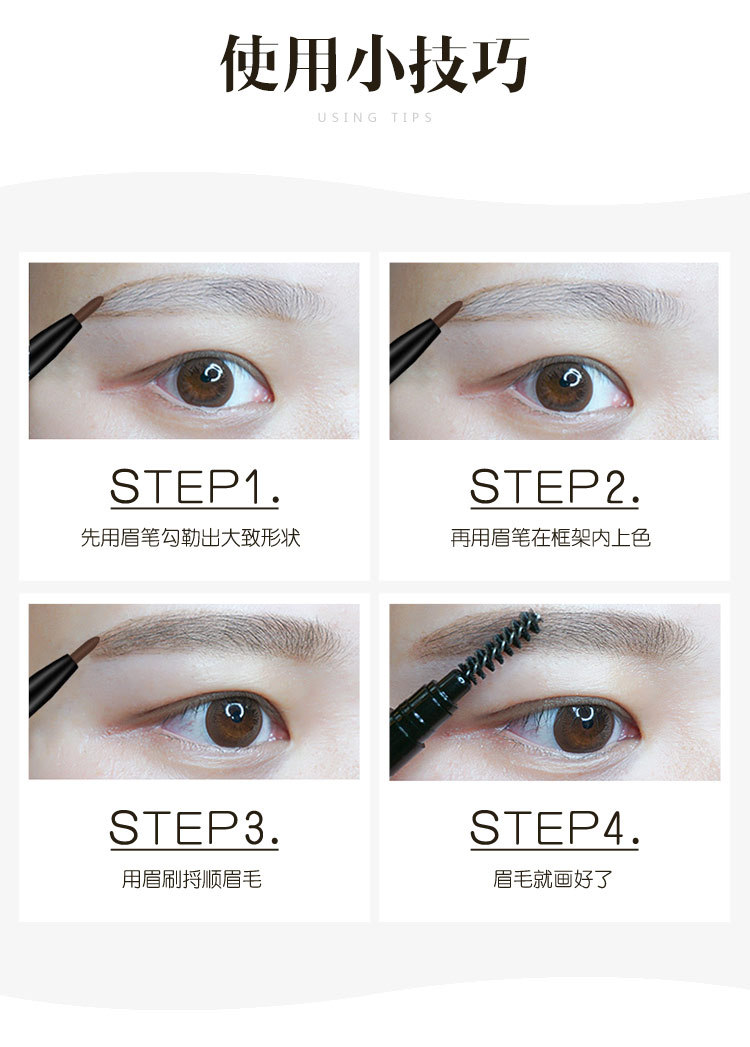 使用小技巧

USING TIPS

STEP1.

先用眉笔勾勒出大致形状

STEP2.

再用眉笔在框架内上色

STEP3.

用眉刷捋顺眉毛

STEP4.

眉毛就画好了