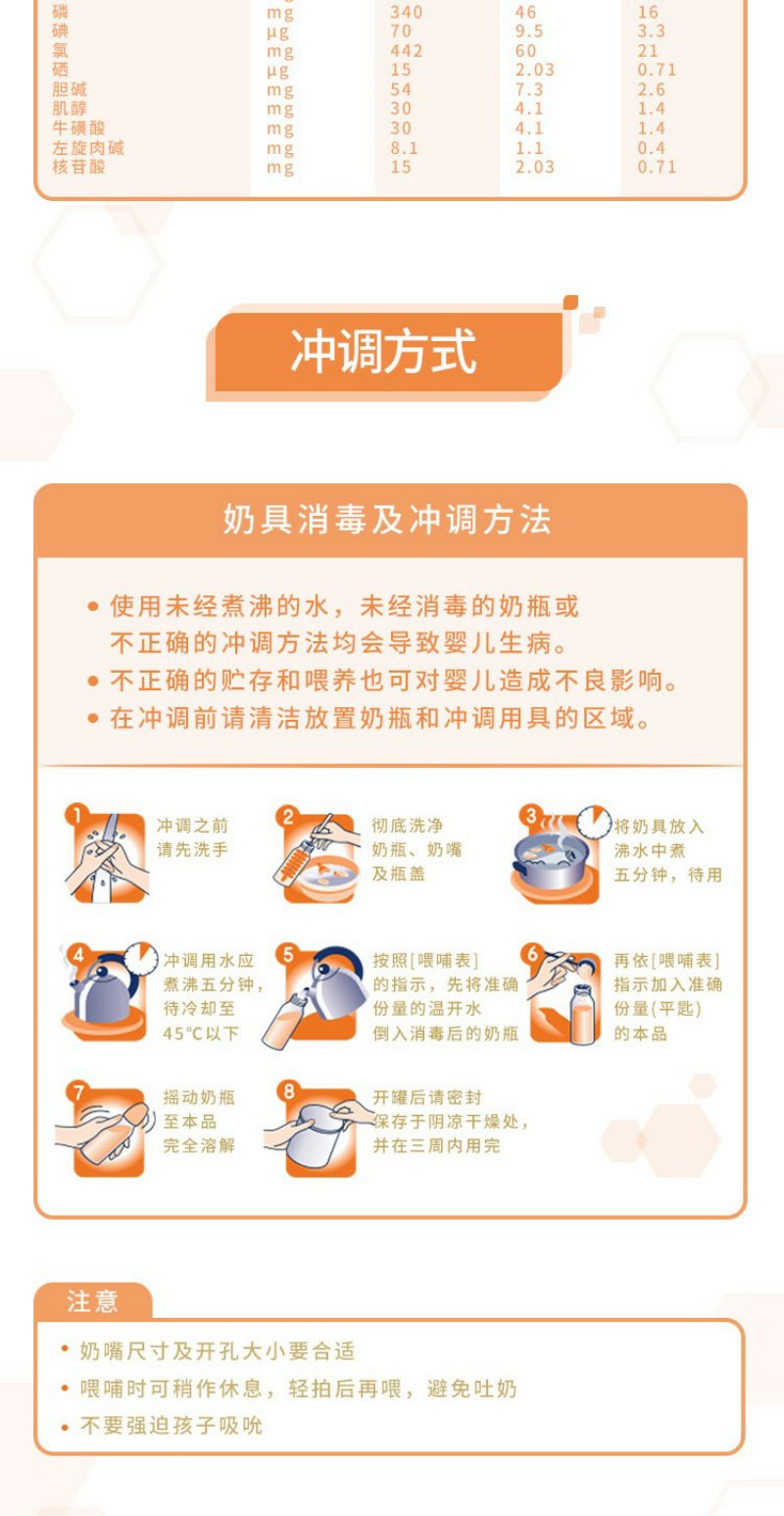 | 磷 | mg | 340 | 46 | 16 |
|---|---|---|---|---|
| 碘 | μg | 70 | 9.5 | 3.3 |
| 氯 | mg | 442 | 60 | 21 |
| 硒 | μg | 15 | 2.03 | 0.71 |
| 胆碱 | mg | 54 | 7.3 | 2.6 |
| 肌醇 | mg | 30 | 4.1 | 1.4 |
| 牛磺酸 | mg | 30 | 4.1 | 1.4 |
| 左旋肉碱 | mg | 8.1 | 1.1 | 0.4 |
| 核苷酸 | mg | 15 | 2.03 | 0.71 |

冲调方式

奶具消毒及冲调方法

• 使用未经煮沸的水，未经消毒的奶瓶或不正确的冲调方法均会导致婴儿生病。
• 不正确的贮存和喂养也可对婴儿造成不良影响。
• 在冲调前请清洁放置奶瓶和冲调用具的区域。

1 冲调之前请先洗手

2 彻底洗净奶瓶、奶嘴及瓶盖

3 将奶具放入沸水中煮五分钟，待用

4 冲调用水应煮沸五分钟，待冷却至45°C以下

5 按照[喂哺表]的指示，先将准确份量的温开水倒入消毒后的奶瓶

6 再依[喂哺表]指示加入准确份量(平匙)的本品

7 摇动奶瓶至本品完全溶解

8 开罐后请密封保存于阴凉干燥处，并在三周内用完

注意

• 奶嘴尺寸及开孔大小要合适
• 喂哺时可稍作休息，轻拍后再喂，避免吐奶
• 不要强迫孩子吸吮