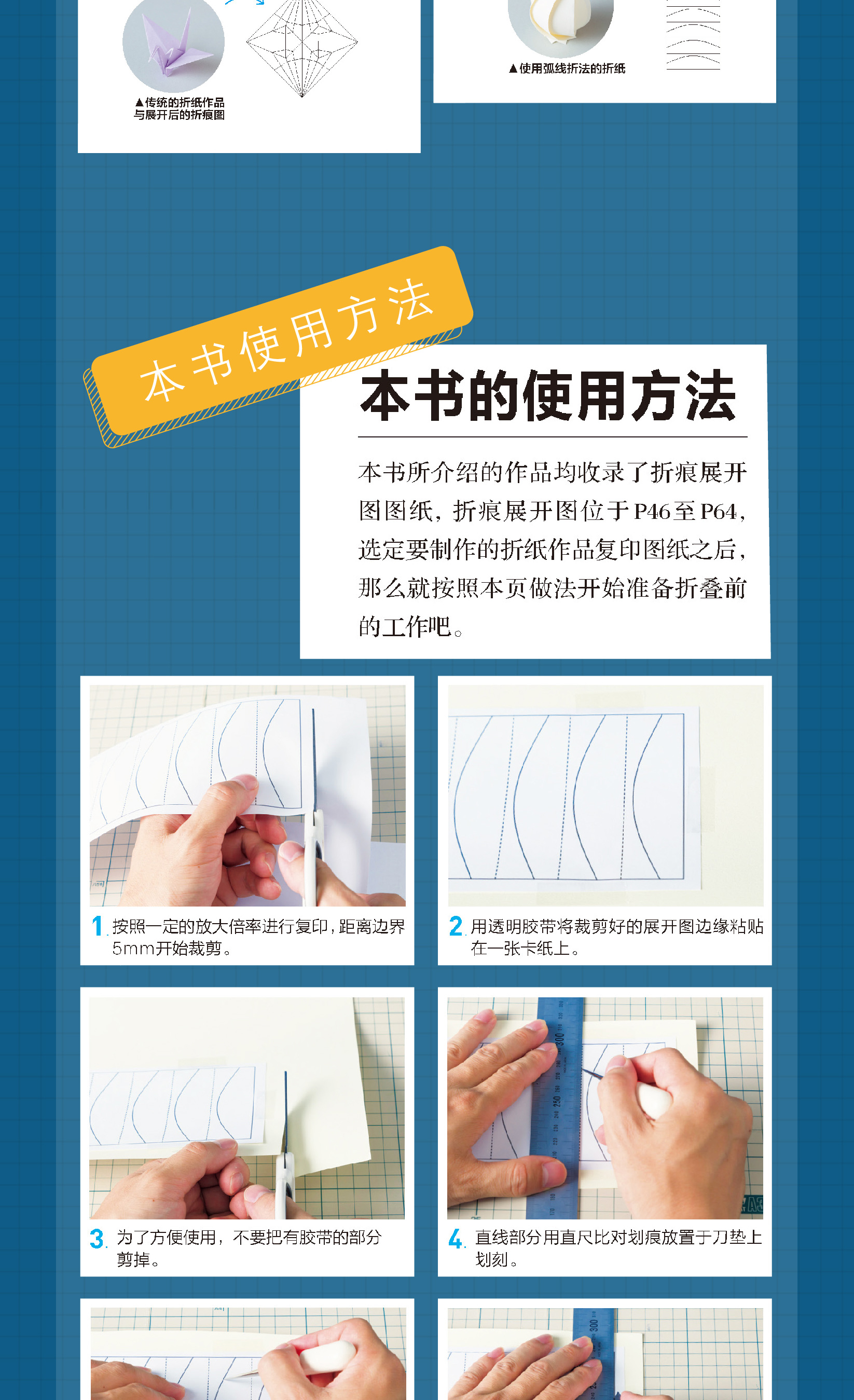 ▲传统的折纸作品与展开后的折痕图

▲使用弧线折法的折纸

本书使用方法

本书的使用方法

本书所介绍的作品均收录了折痕展开图图纸，折痕展开图位于P46至P64，选定要制作的折纸作品复印图纸之后，那么就按照本页做法开始准备折叠前的工作吧。

1. 按照一定的放大倍率进行复印，距离边界5mm开始裁剪。

2. 用透明胶带将裁剪好的展开图边缘粘贴在一张卡纸上。

3. 为了方便使用，不要把有胶带的部分剪掉。

4. 直线部分用直尺比对划痕放置于刀垫上划刻。