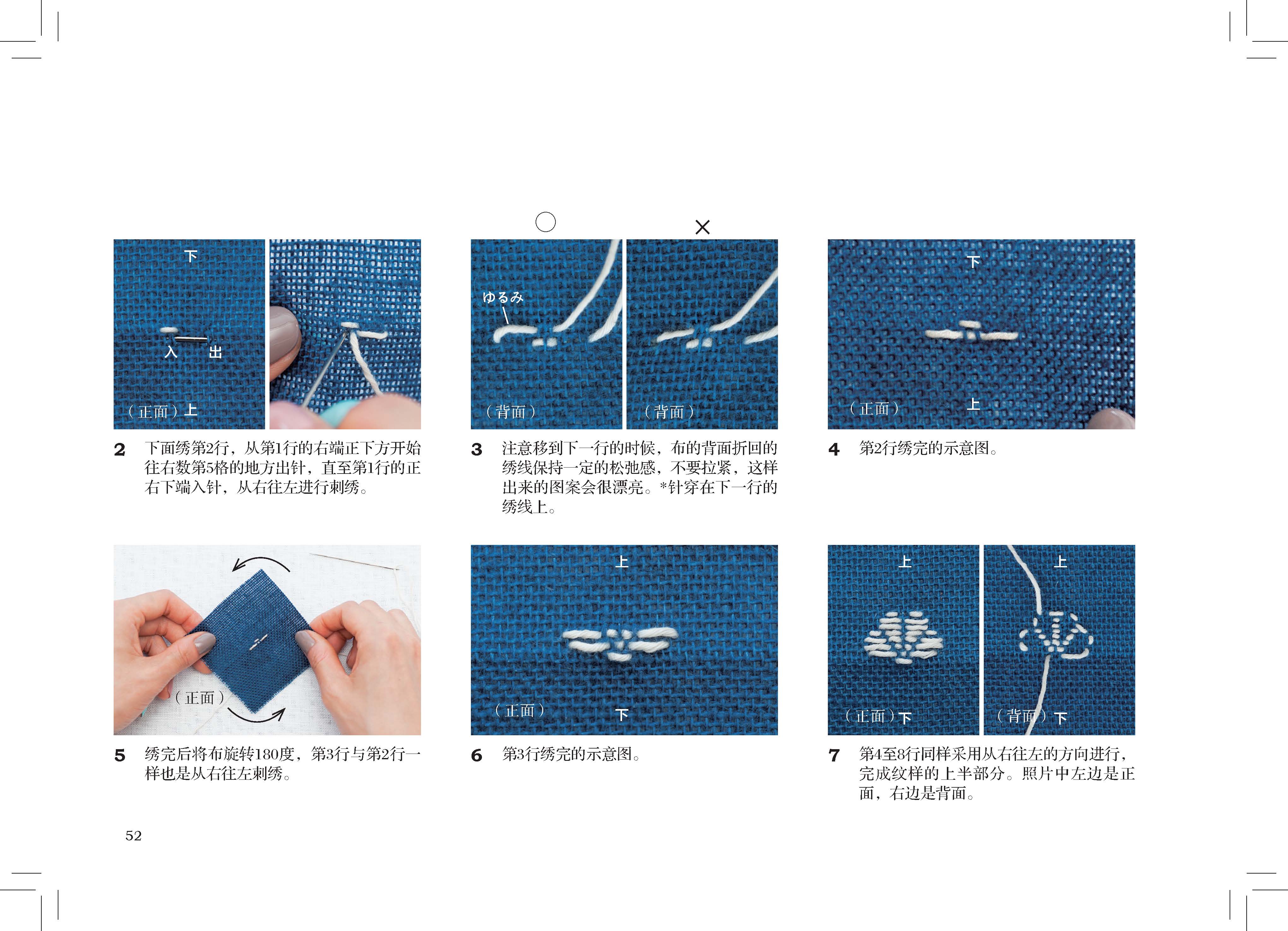 下

入 出

（正面）上

2 下面绣第2行，从第1行的右端正下方开始往右数第5格的地方出针，直至第1行的正右下端入针，从右往左进行刺绣。

○ ×

ゆるみ

（背面）

（背面）

3 注意移到下一行的时候，布的背面折回的绣线保持一定的松弛感，不要拉紧，这样出来的图案会很漂亮。*针穿在下一行的绣线上。

下

（正面）

上

4 第2行绣完的示意图。

（正面）

5 绣完后将布旋转180度，第3行与第2行一样也是从右往左刺绣。

上

（正面）

下

6 第3行绣完的示意图。

上

（正面）下

上

（背面）下

7 第4至8行同样采用从右往左的方向进行，完成纹样的上半部分。照片中左边是正面，右边是背面。

52