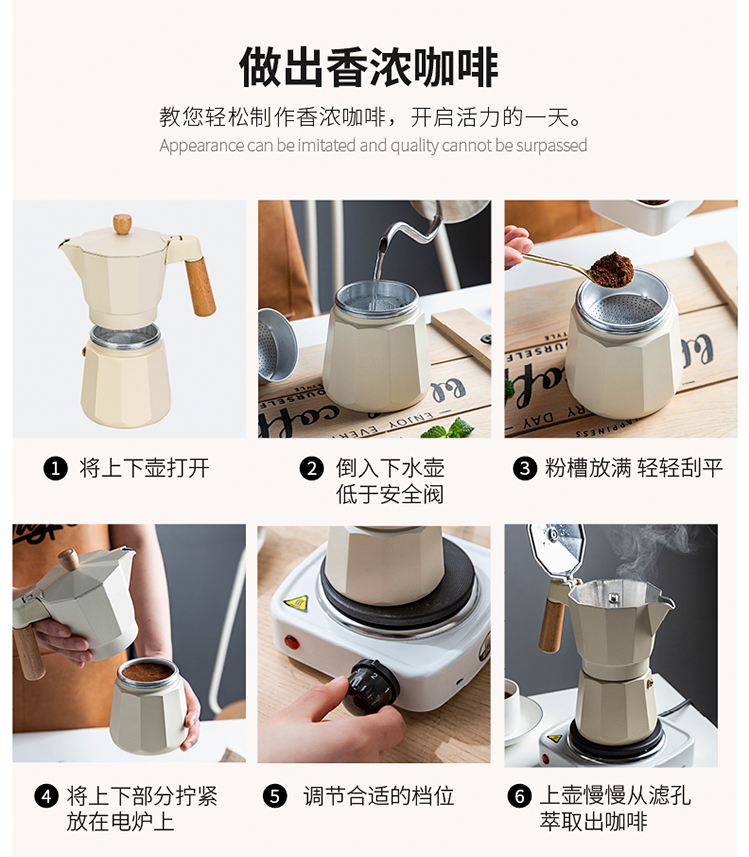 做出香浓咖啡

教您轻松制作香浓咖啡，开启活力的一天。

Appearance can be imitated and quality cannot be surpassed

❶ 将上下壶打开

❷ 倒入下水壶 低于安全阀

❸ 粉槽放满 轻轻刮平

❹ 将上下部分拧紧 放在电炉上

❺ 调节合适的档位

❻ 上壶慢慢从滤孔 萃取出咖啡