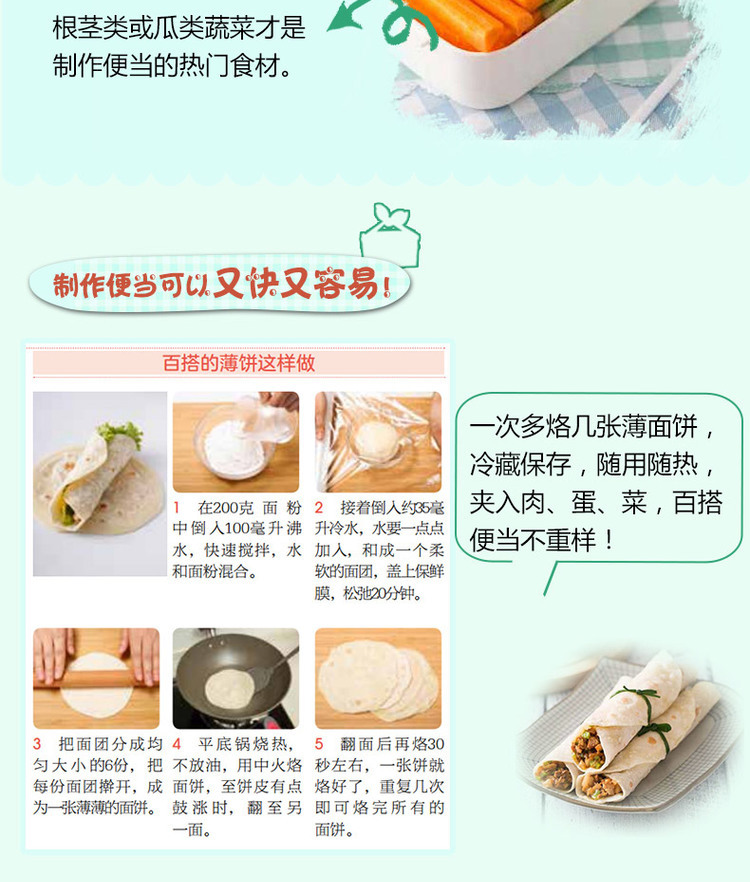 根茎类或瓜类蔬菜才是制作便当的热门食材。

制作便当可以又快又容易！

百搭的薄饼这样做

1 在200克面粉中倒入100毫升沸水，快速搅拌，水和面粉混合。

2 接着倒入约35毫升冷水，水要一点点加入，和成一个柔软的面团，盖上保鲜膜，松弛20分钟。

3 把面团分成均匀大小的6份，把每份面团擀开，成为一张薄薄的面饼。

4 平底锅烧热，不放油，用中火烙面饼，至饼皮有点鼓涨时，翻至另一面。

5 翻面后再烙30秒左右，一张饼就烙好了，重复几次即可烙完所有的面饼。

一次多烙几张薄面饼，冷藏保存，随用随热，夹入肉、蛋、菜，百搭便当不重样！