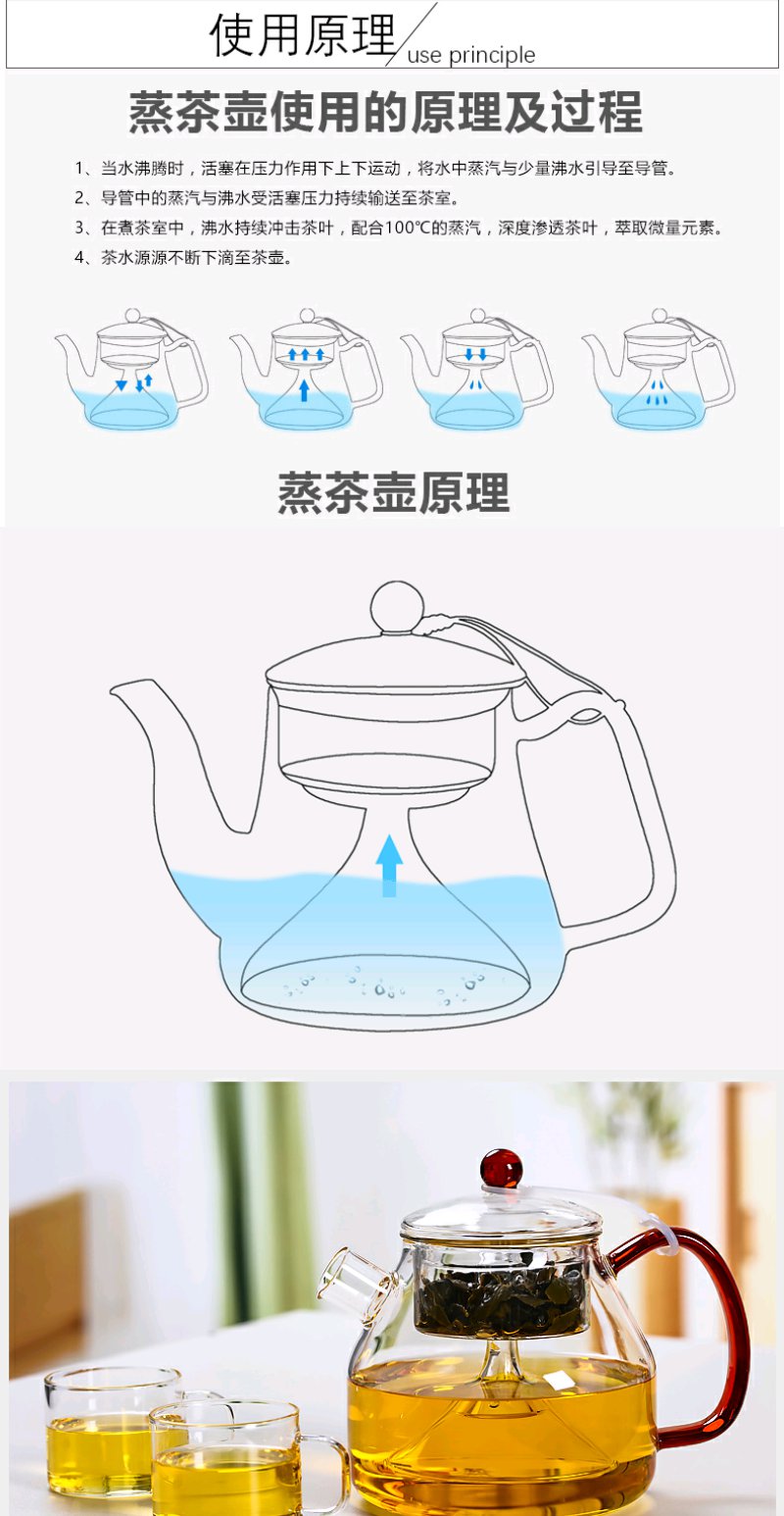 使用原理 use principle

蒸茶壶使用的原理及过程

1、当水沸腾时，活塞在压力作用下上下运动，将水中蒸汽与少量沸水引导至导管。
2、导管中的蒸汽与沸水受活塞压力持续输送至茶室。
3、在煮茶室中，沸水持续冲击茶叶，配合100℃的蒸汽，深度渗透茶叶，萃取微量元素。
4、茶水源源不断下滴至茶壶。

蒸茶壶原理