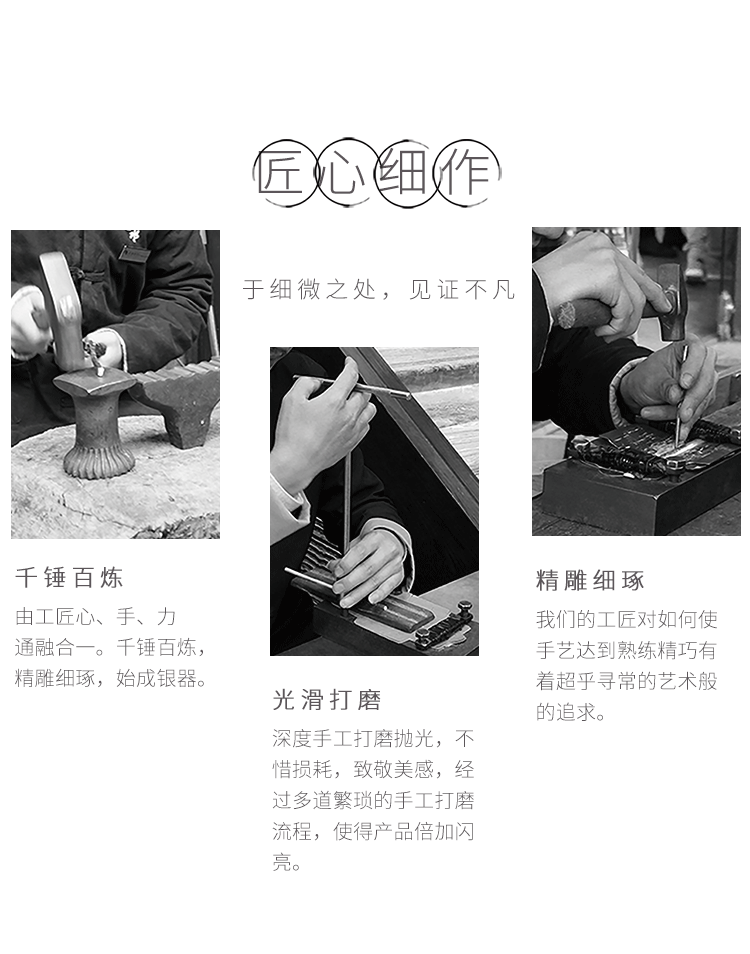 匠心细作

于细微之处，见证不凡

千锤百炼

由工匠心、手、力通融合一。千锤百炼，精雕细琢，始成银器。

光滑打磨

深度手工打磨抛光，不惜损耗，致敬美感，经过多道繁琐的手工打磨流程，使得产品倍加闪亮。

精雕细琢

我们的工匠对如何使手艺达到熟练精巧有着超乎寻常的艺术般的追求。