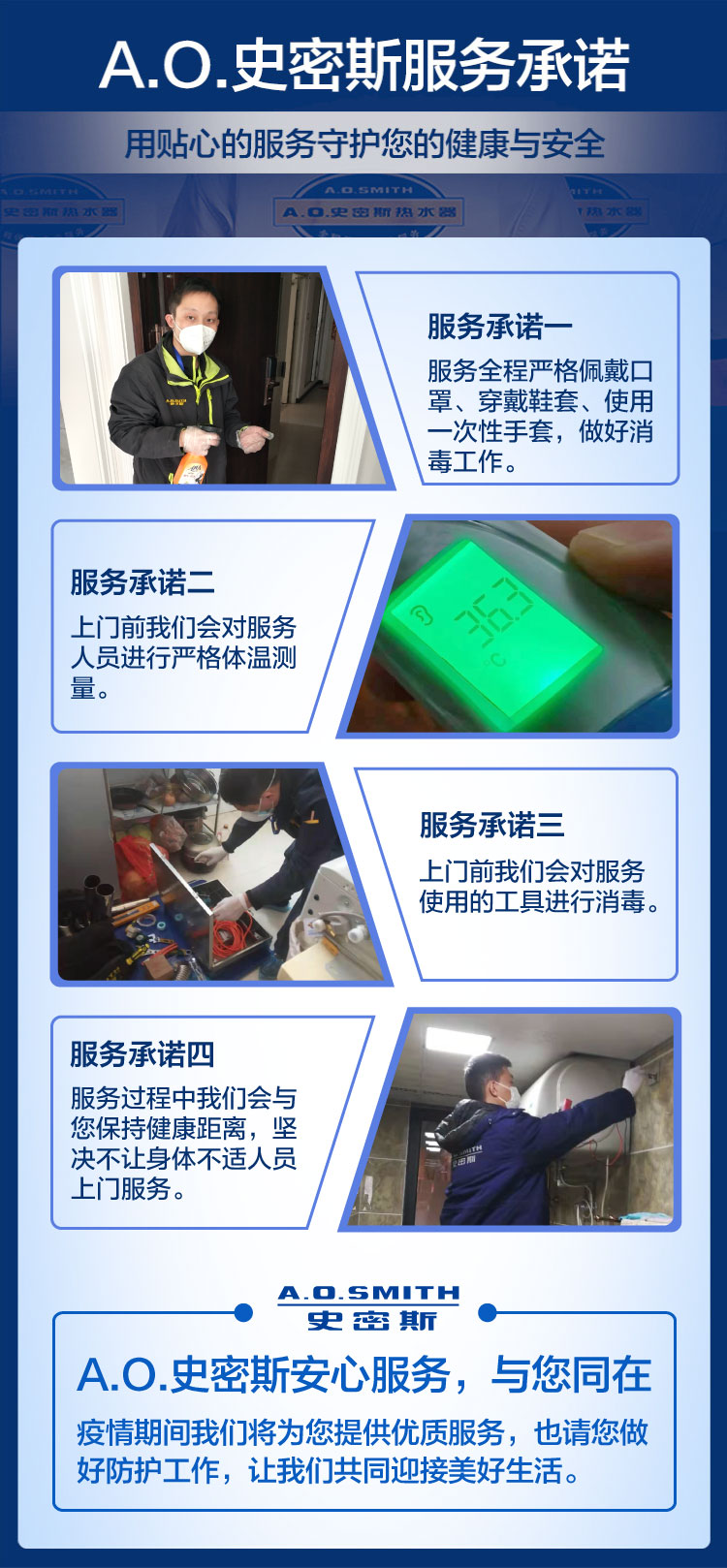 A.O.史密斯服务承诺

用贴心的服务守护您的健康与安全

A.O.SMITH
A.O.史密斯热水器

服务承诺一

服务全程严格佩戴口罩、穿戴鞋套、使用一次性手套，做好消毒工作。

服务承诺二

上门前我们会对服务人员进行严格体温测量。

36.2
°C

服务承诺三

上门前我们会对服务使用的工具进行消毒。

服务承诺四

服务过程中我们会与您保持健康距离，坚决不让身体不适人员上门服务。

A.O.SMITH
史密斯

A.O.史密斯安心服务，与您同在

疫情期间我们将为您提供优质服务，也请您做好防护工作，让我们共同迎接美好生活。