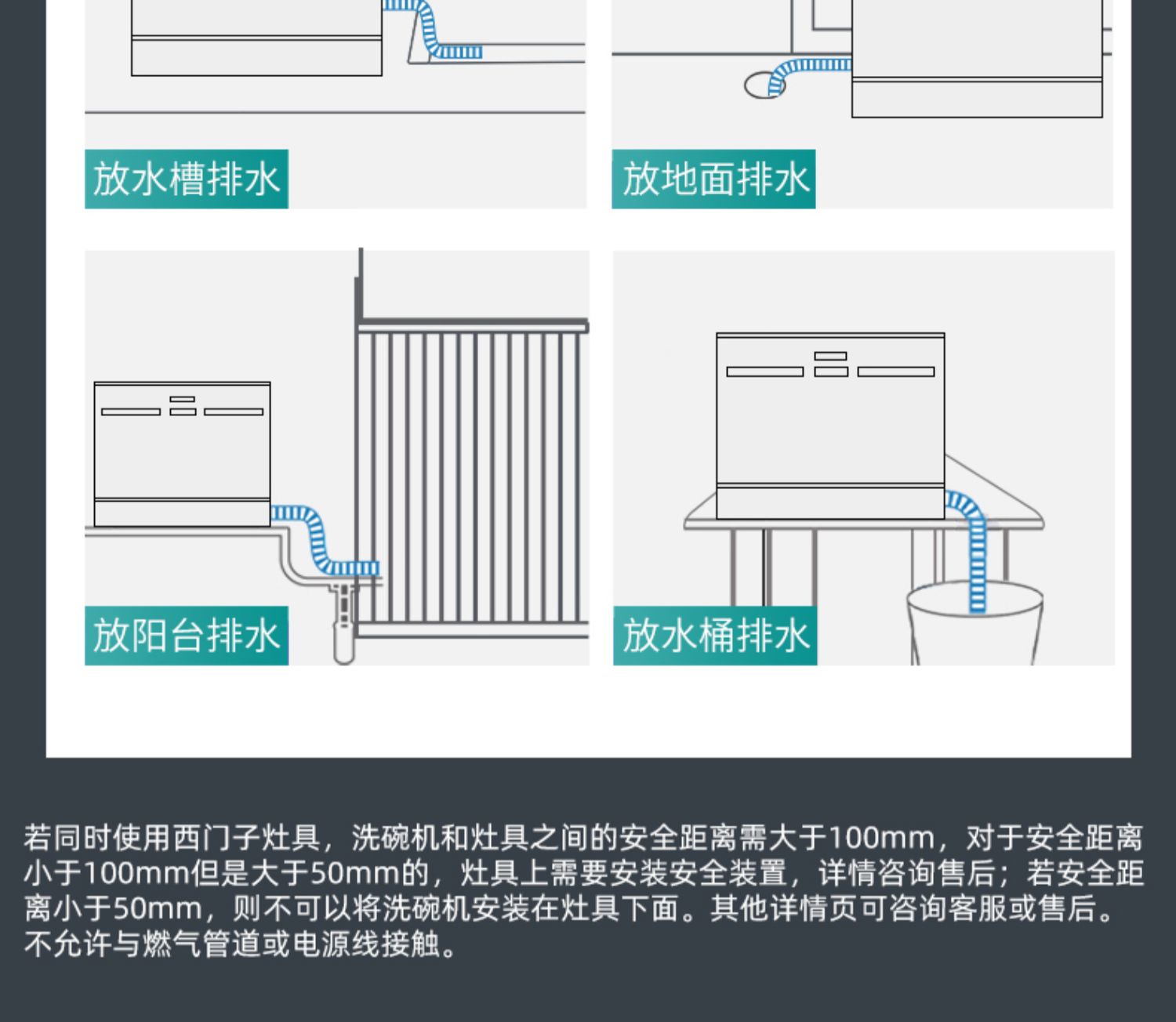 放水槽排水

放地面排水

放阳台排水

放水桶排水

若同时使用西门子灶具，洗碗机和灶具之间的安全距离需大于100mm，对于安全距离小于100mm但是大于50mm的，灶具上需要安装安全装置，详情咨询售后；若安全距离小于50mm，则不可以将洗碗机安装在灶具下面。其他详情页可咨询客服或售后。不允许与燃气管道或电源线接触。