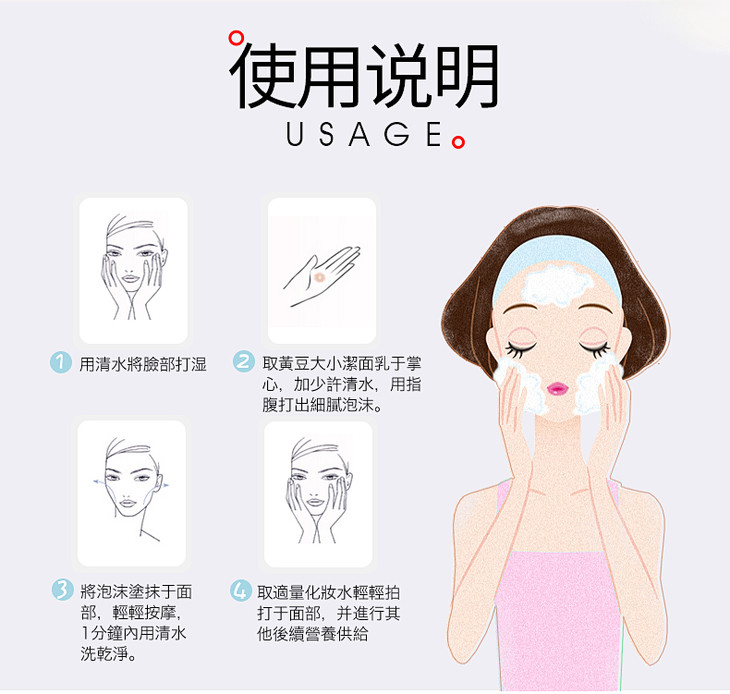 使用说明
USAGE

1 用清水將臉部打湿

2 取黃豆大小潔面乳于掌心，加少許清水，用指腹打出細膩泡沫。

3 將泡沫塗抹于面部，輕輕按摩，1分鐘內用清水洗乾淨。

4 取適量化妝水輕輕拍打于面部，并進行其他後續營養供給