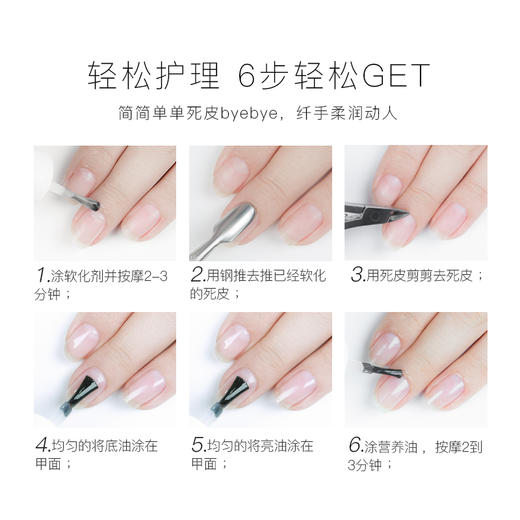 轻松护理 6步轻松GET

简简单单死皮byebye，纤手柔润动人

1.涂软化剂并按摩2-3分钟；

2.用钢推去推已经软化的死皮；

3.用死皮剪剪去死皮；

4.均匀的将底油涂在甲面；

5.均匀的将亮油涂在甲面；

6.涂营养油，按摩2到3分钟；