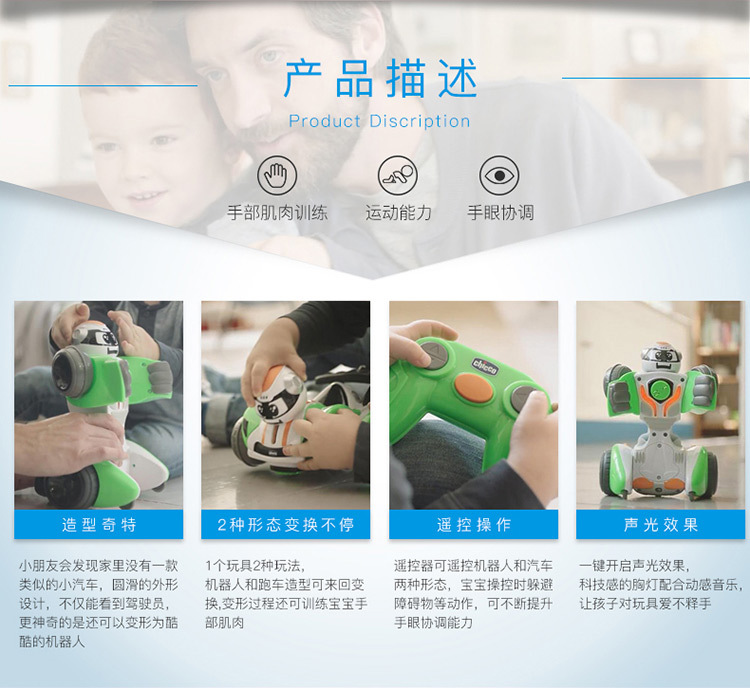 产品描述

Product Discription

手部肌肉训练

运动能力

手眼协调

chicco

造型奇特

小朋友会发现家里没有一款类似的小汽车，圆滑的外形设计，不仅能看到驾驶员，更神奇的是还可以变形为酷酷的机器人

2种形态变换不停

1个玩具2种玩法，机器人和跑车造型可来回变换,变形过程还可训练宝宝手部肌肉

遥控操作

遥控器可遥控机器人和汽车两种形态，宝宝操控时躲避障碍物等动作，可不断提升手眼协调能力

声光效果

一键开启声光效果，科技感的胸灯配合动感音乐，让孩子对玩具爱不释手