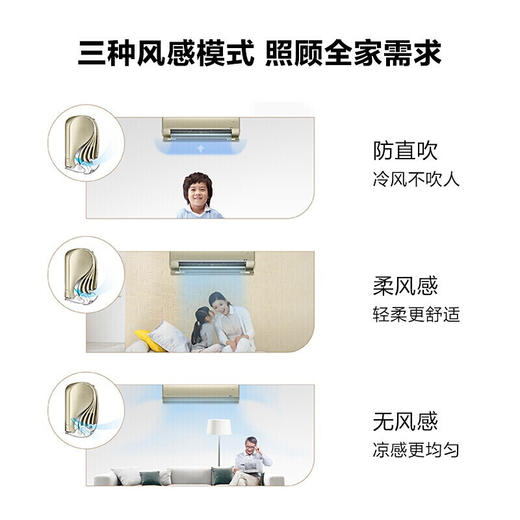 三种风感模式 照顾全家需求

防直吹
冷风不吹人

柔风感
轻柔更舒适

无风感
凉感更均匀