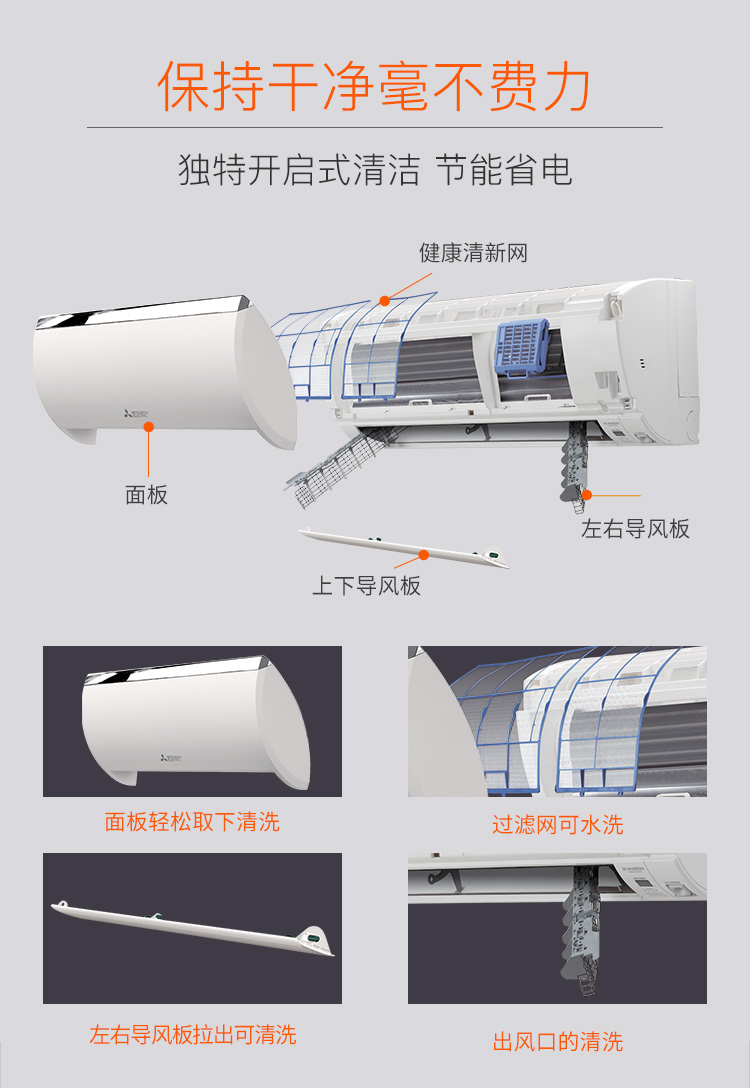 保持干净毫不费力

独特开启式清洁 节能省电

健康清新网

面板

左右导风板

上下导风板

面板轻松取下清洗

过滤网可水洗

左右导风板拉出可清洗

出风口的清洗