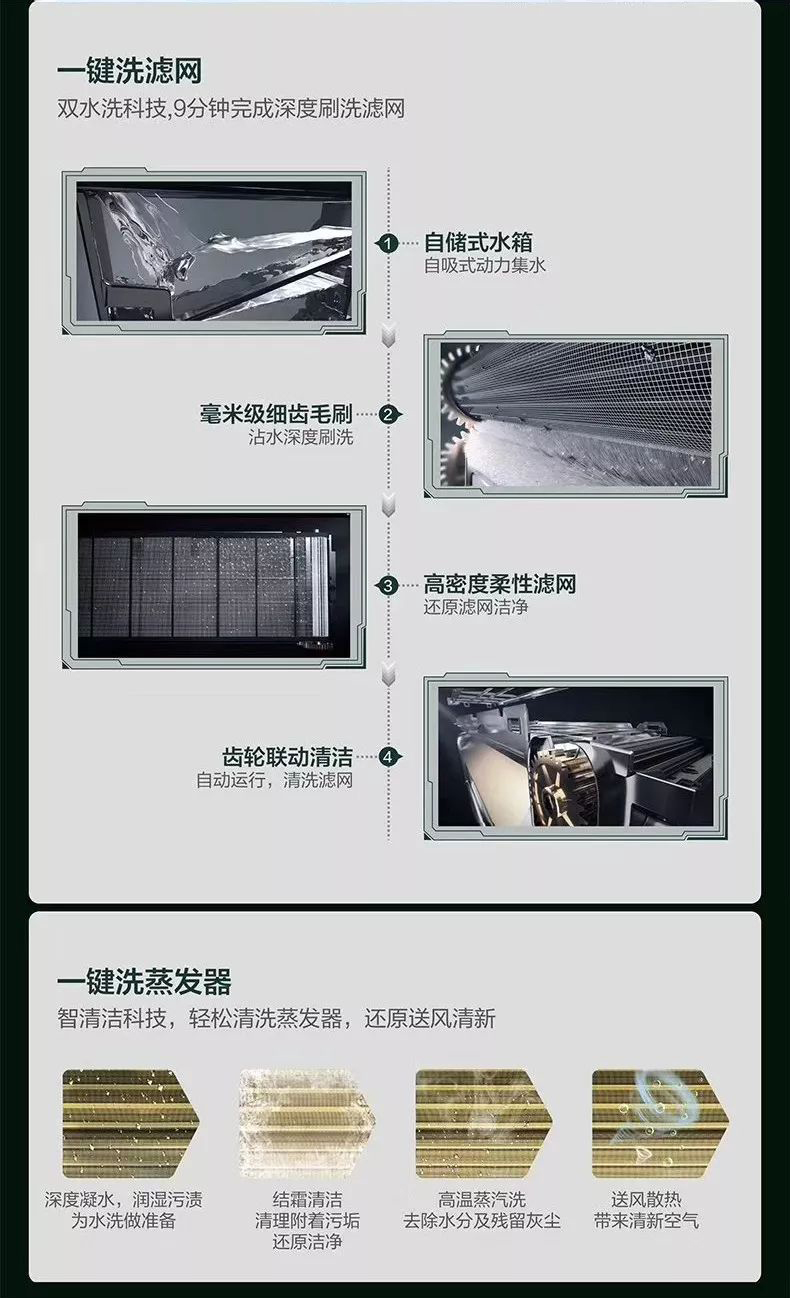 一键洗滤网
双水洗科技,9分钟完成深度刷洗滤网

1 自储式水箱
自吸式动力集水

毫米级细齿毛刷 2
沾水深度刷洗

3 高密度柔性滤网
还原滤网洁净

齿轮联动清洁 4
自动运行，清洗滤网

一键洗蒸发器
智清洁科技，轻松清洗蒸发器，还原送风清新

深度凝水，润湿污渍
为水洗做准备

结霜清洁
清理附着污垢
还原洁净

高温蒸汽洗
去除水分及残留灰尘

送风散热
带来清新空气