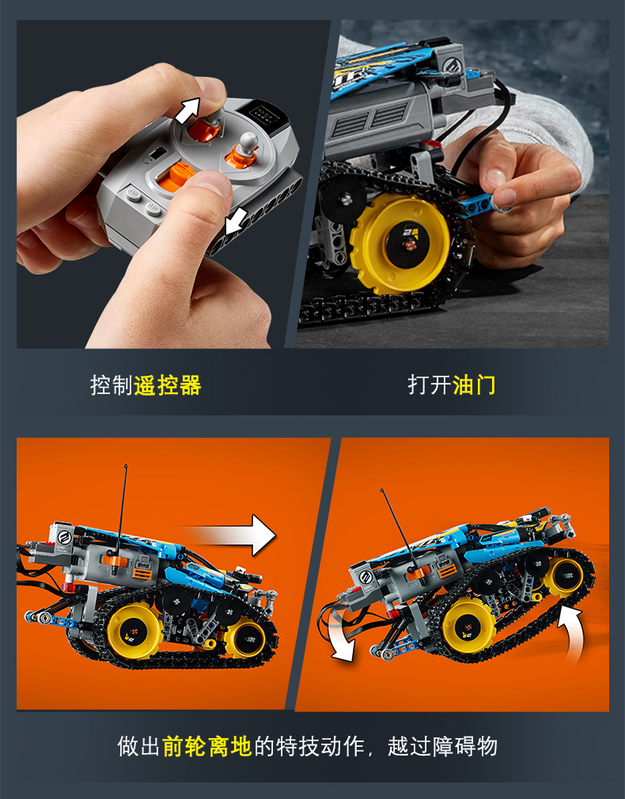 控制遥控器

打开油门

做出前轮离地的特技动作，越过障碍物