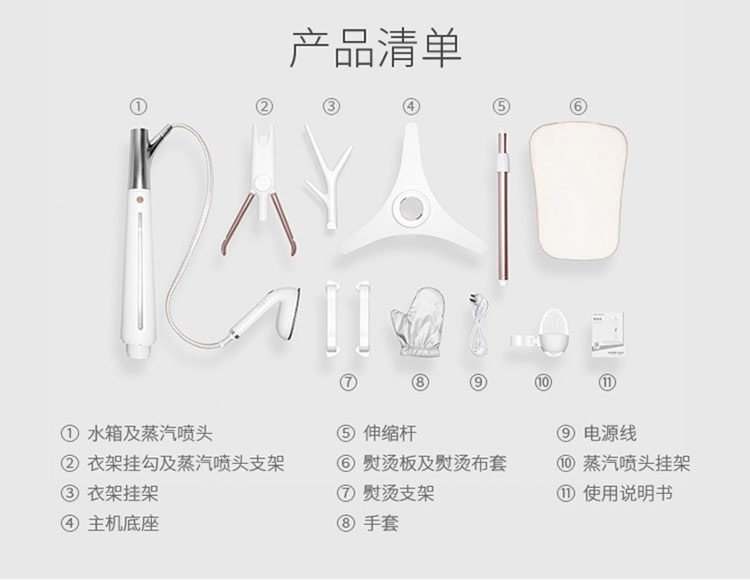 产品清单

①
②
③
④
⑤
⑥
⑦
⑧
⑨
⑩
⑪

① 水箱及蒸汽喷头
② 衣架挂勾及蒸汽喷头支架
③ 衣架挂架
④ 主机底座

⑤ 伸缩杆
⑥ 熨烫板及熨烫布套
⑦ 熨烫支架
⑧ 手套

⑨ 电源线
⑩ 蒸汽喷头挂架
⑪ 使用说明书