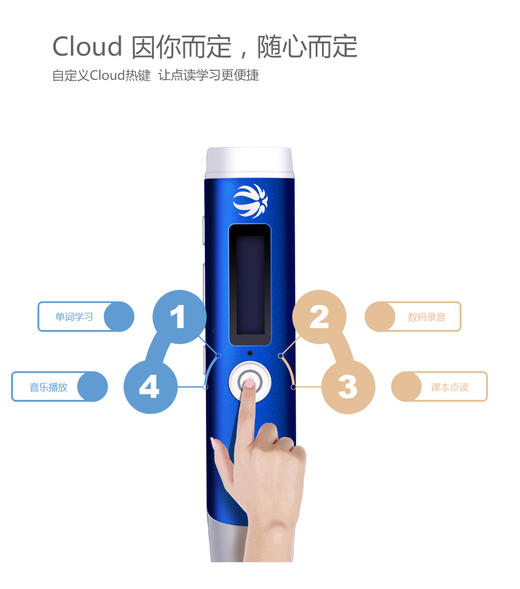 Cloud 因你而定，随心而定

自定义Cloud热键 让点读学习更便捷

单词学习

1

2

数码录音

音乐播放

4

3

课本点读