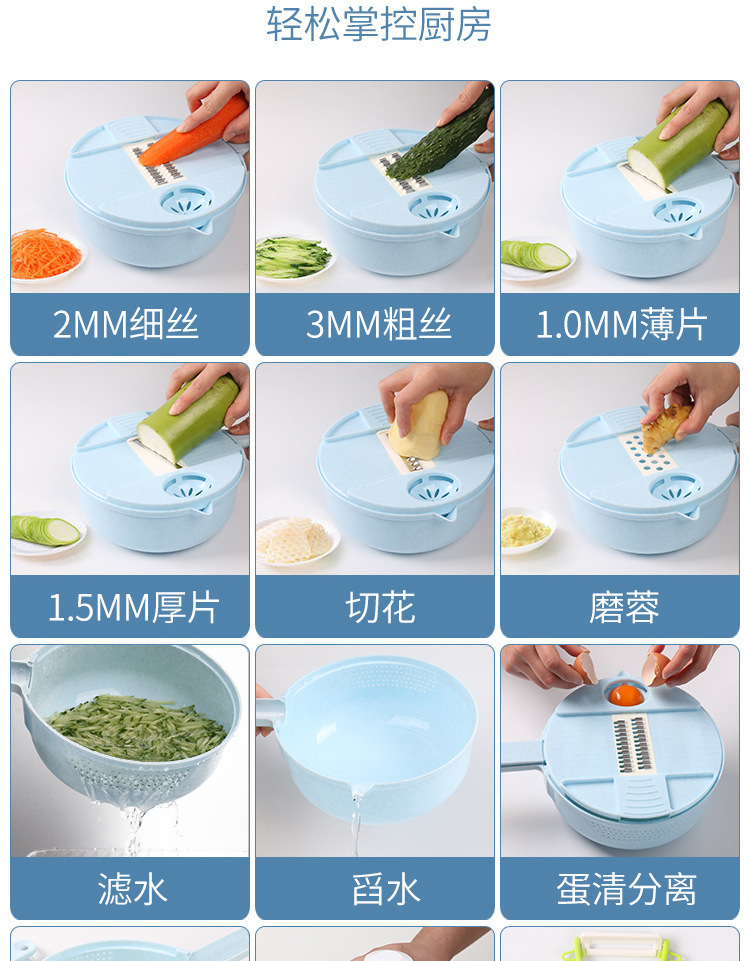 轻松掌控厨房

2MM细丝

3MM粗丝

1.0MM薄片

1.5MM厚片

切花

磨蓉

滤水

舀水

蛋清分离