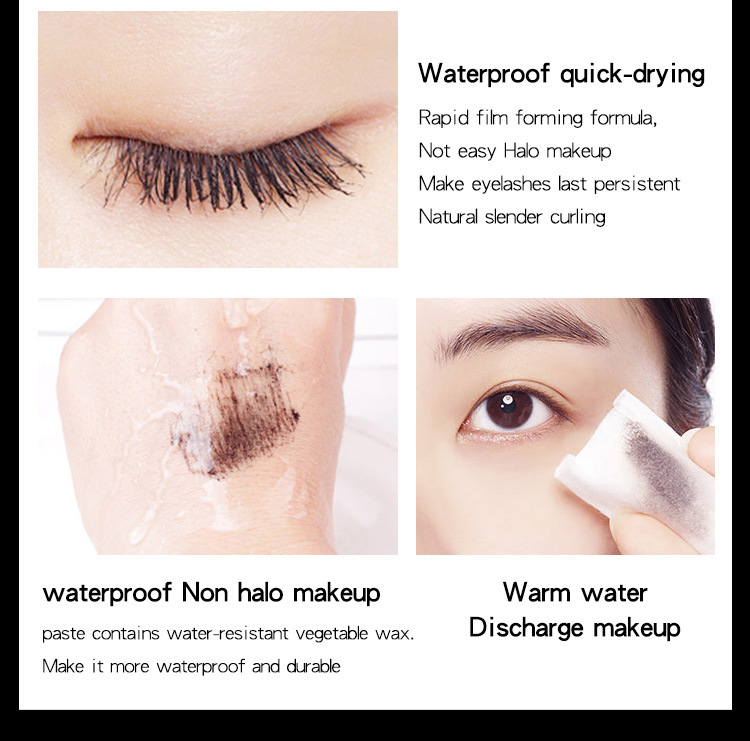 Waterproof quick-drying

Rapid film forming formula,
Not easy Halo makeup
Make eyelashes last persistent
Natural slender curling

waterproof Non halo makeup

paste contains water-resistant vegetable wax.
Make it more waterproof and durable

Warm water
Discharge makeup