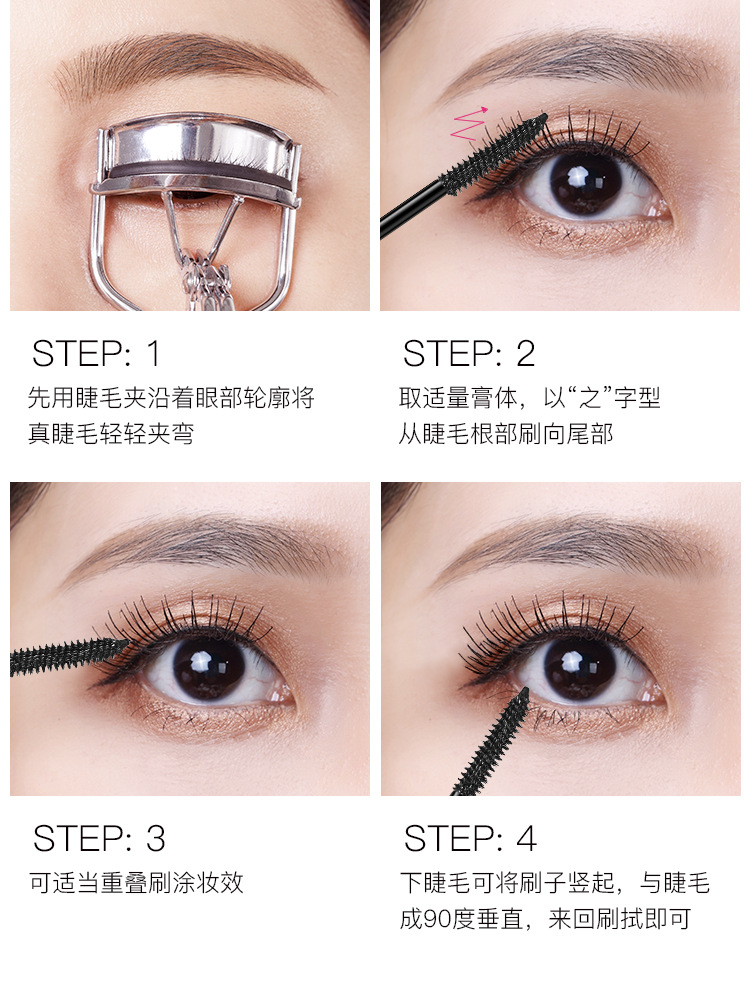 STEP: 1
先用睫毛夹沿着眼部轮廓将真睫毛轻轻夹弯

STEP: 2
取适量膏体，以“之”字型从睫毛根部刷向尾部

STEP: 3
可适当重叠刷涂妆效

STEP: 4
下睫毛可将刷子竖起，与睫毛成90度垂直，来回刷拭即可