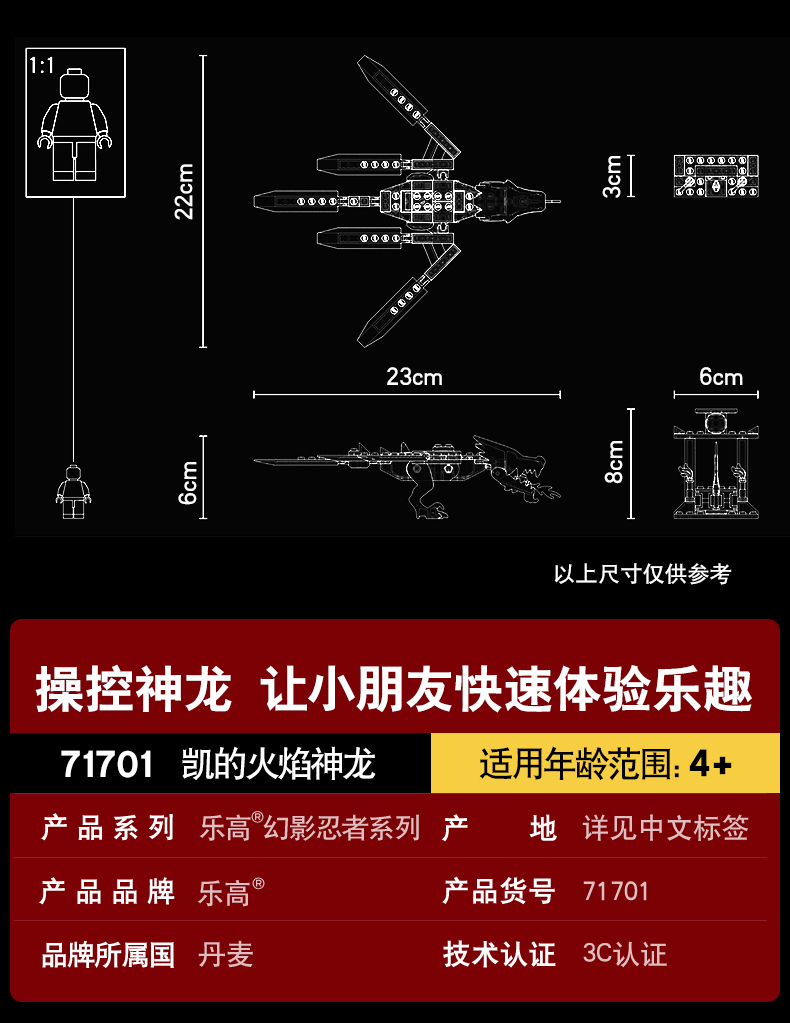 1:1

22cm

3cm

23cm

6cm

6cm

8cm

以上尺寸仅供参考

操控神龙 让小朋友快速体验乐趣

71701 凯的火焰神龙

适用年龄范围: 4+

| 产品系列 | 乐高®幻影忍者系列 | 产 地 | 详见中文标签 |
|---|---|---|---|
| 产品品牌 | 乐高® | 产品货号 | 71701 |
| 品牌所属国 | 丹麦 | 技术认证 | 3C认证 |