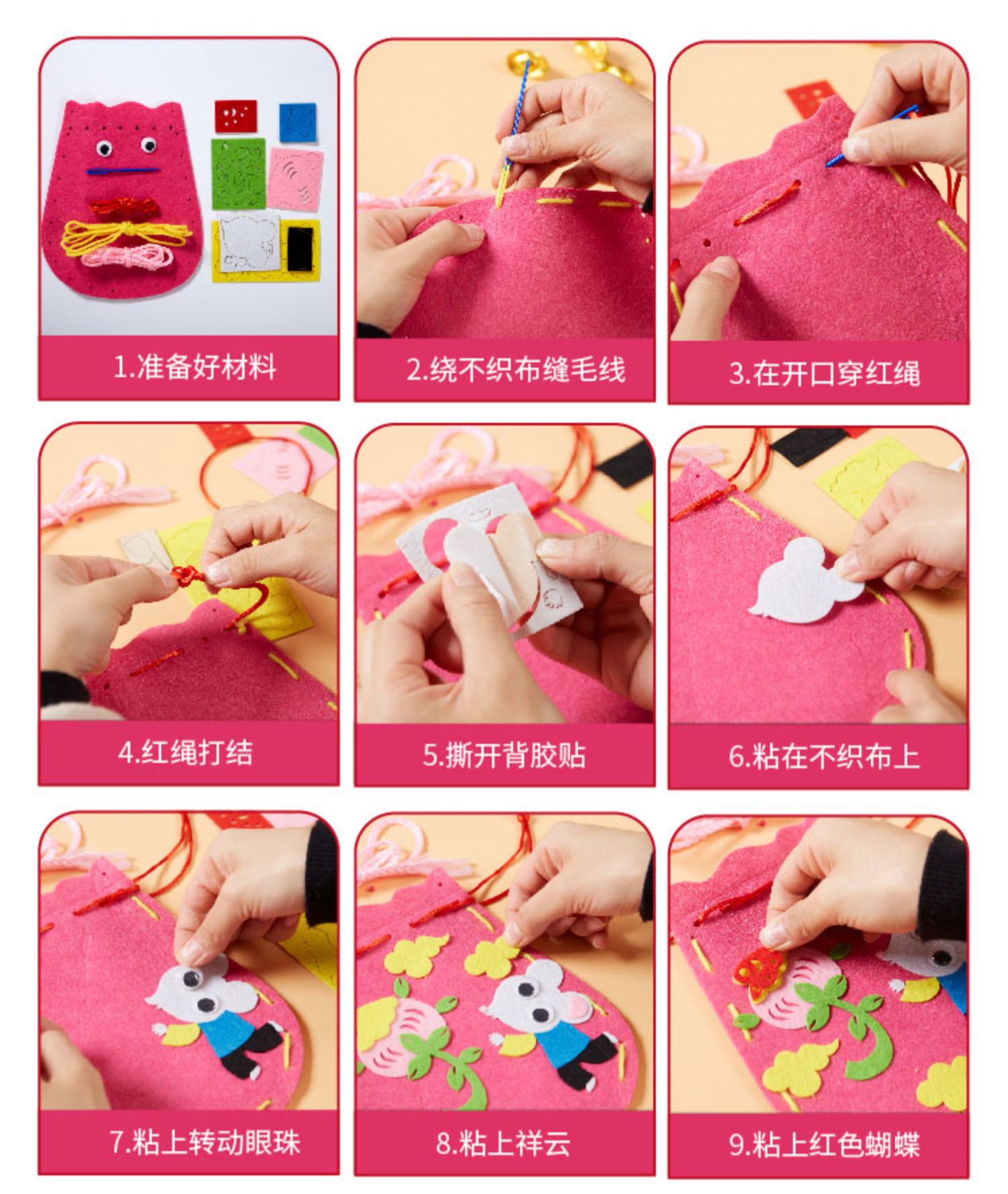 1.准备好材料

2.绕不织布缝毛线

3.在开口穿红绳

4.红绳打结

5.撕开背胶贴

6.粘在不织布上

7.粘上转动眼珠

8.粘上祥云

9.粘上红色蝴蝶