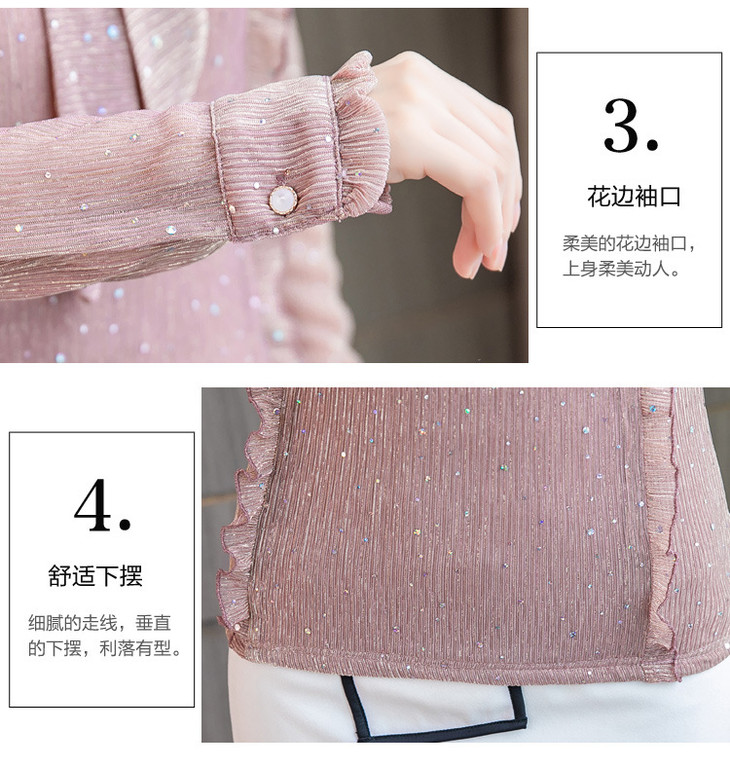 3.

花边袖口

柔美的花边袖口，上身柔美动人。

4.

舒适下摆

细腻的走线，垂直的下摆，利落有型。