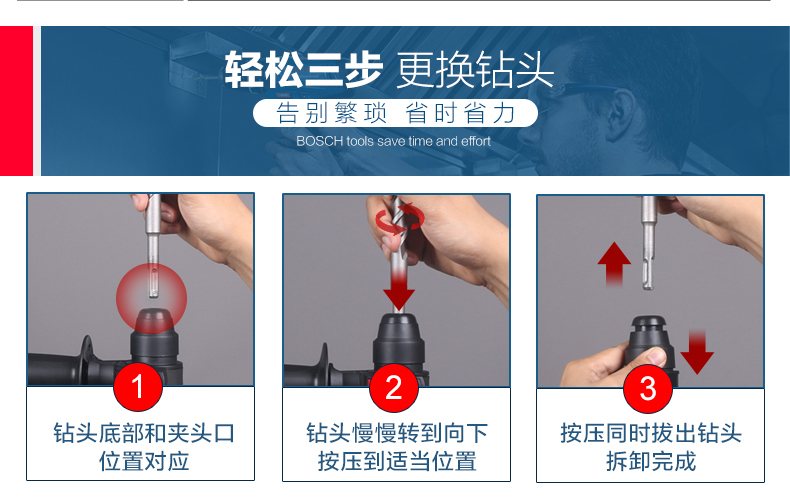 轻松三步 更换钻头

告别繁琐 省时省力

BOSCH tools save time and effort

1

钻头底部和夹头口位置对应

2

钻头慢慢转到向下按压到适当位置

3

按压同时拔出钻头拆卸完成