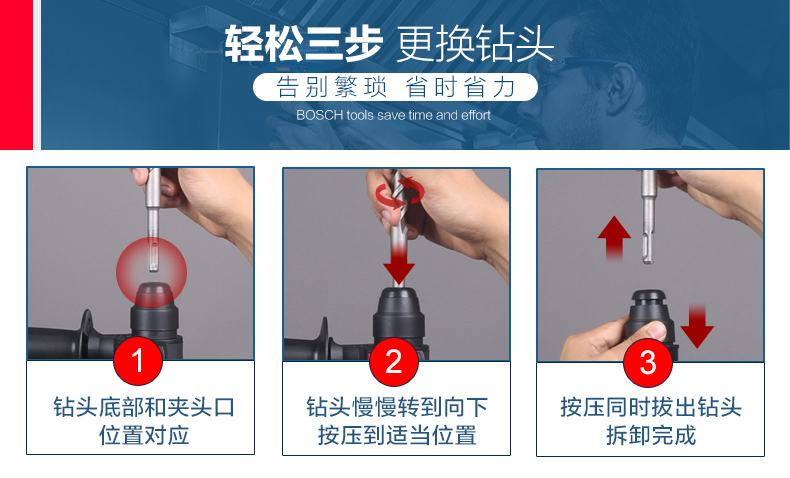 轻松三步 更换钻头

告别繁琐 省时省力

BOSCH tools save time and effort

1

钻头底部和夹头口位置对应

2

钻头慢慢转到向下按压到适当位置

3

按压同时拔出钻头拆卸完成