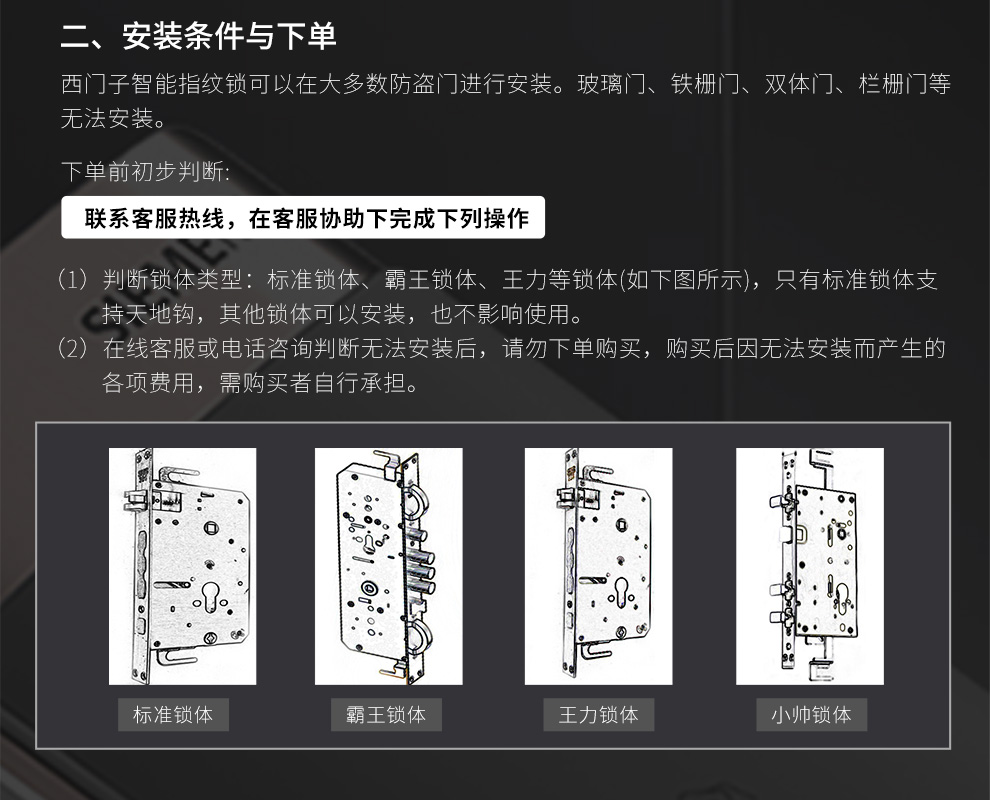 二、安装条件与下单

西门子智能指纹锁可以在大多数防盗门进行安装。玻璃门、铁栅门、双体门、栏栅门等无法安装。

下单前初步判断:

联系客服热线，在客服协助下完成下列操作

(1) 判断锁体类型：标准锁体、霸王锁体、王力等锁体(如下图所示)，只有标准锁体支持天地钩，其他锁体可以安装，也不影响使用。
(2) 在线客服或电话咨询判断无法安装后，请勿下单购买，购买后因无法安装而产生的各项费用，需购买者自行承担。

标准锁体

霸王锁体

王力锁体

小帅锁体