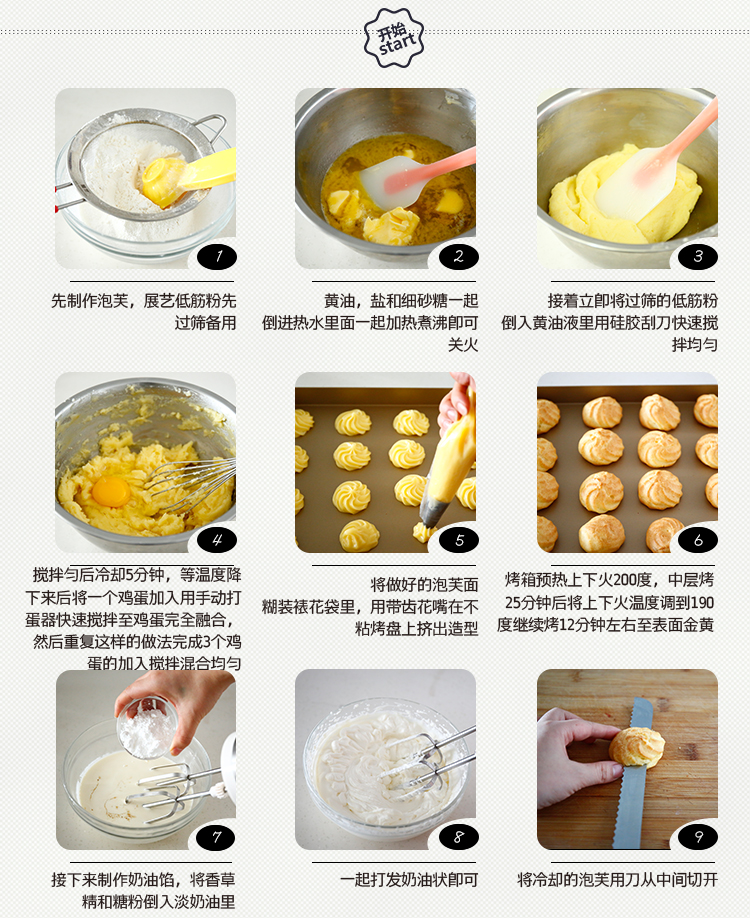 开始
start

1
先制作泡芙，展艺低筋粉先过筛备用

2
黄油，盐和细砂糖一起倒进热水里面一起加热煮沸即可关火

3
接着立即将过筛的低筋粉倒入黄油液里用硅胶刮刀快速搅拌均匀

4
搅拌匀后冷却5分钟，等温度降下来后将一个鸡蛋加入用手动打蛋器快速搅拌至鸡蛋完全融合，然后重复这样的做法完成3个鸡蛋的加入搅拌混合均匀

5
将做好的泡芙面糊装裱花袋里，用带齿花嘴在不粘烤盘上挤出造型

6
烤箱预热上下火200度，中层烤25分钟后将上下火温度调到190度继续烤12分钟左右至表面金黄

7
接下来制作奶油馅，将香草精和糖粉倒入淡奶油里

8
一起打发奶油状即可

9
将冷却的泡芙用刀从中间切开