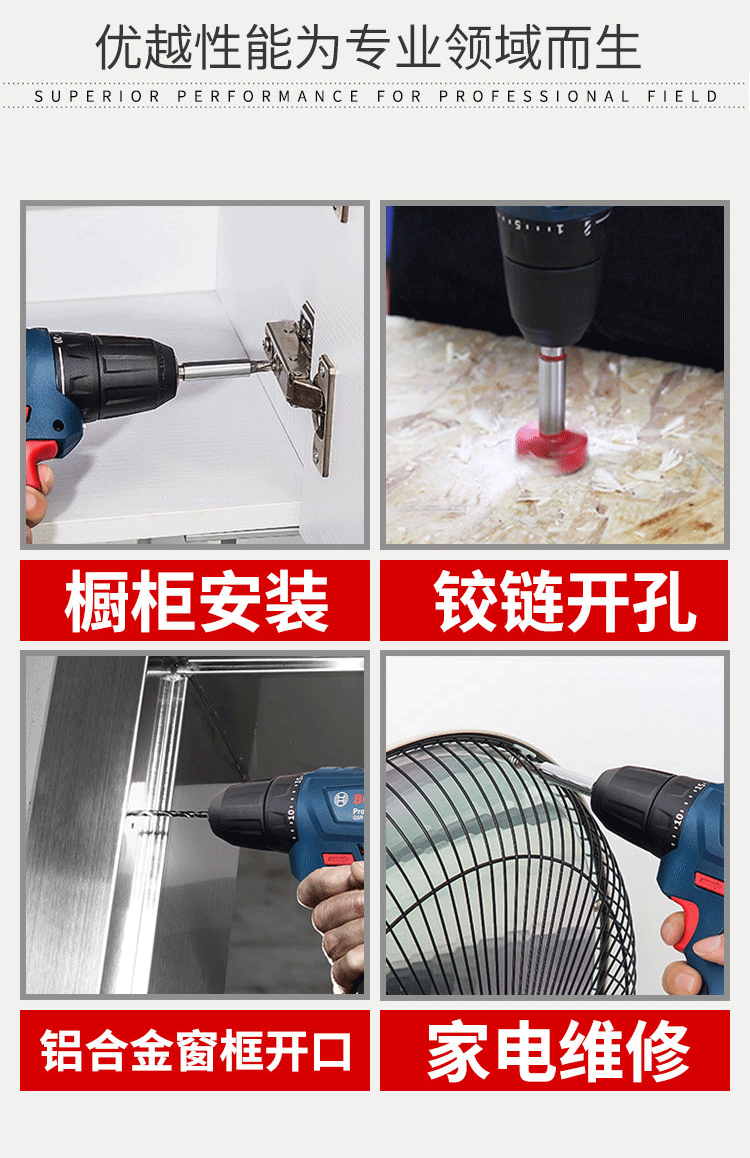 优越性能为专业领域而生

SUPERIOR PERFORMANCE FOR PROFESSIONAL FIELD

橱柜安装

铰链开孔

铝合金窗框开口

家电维修