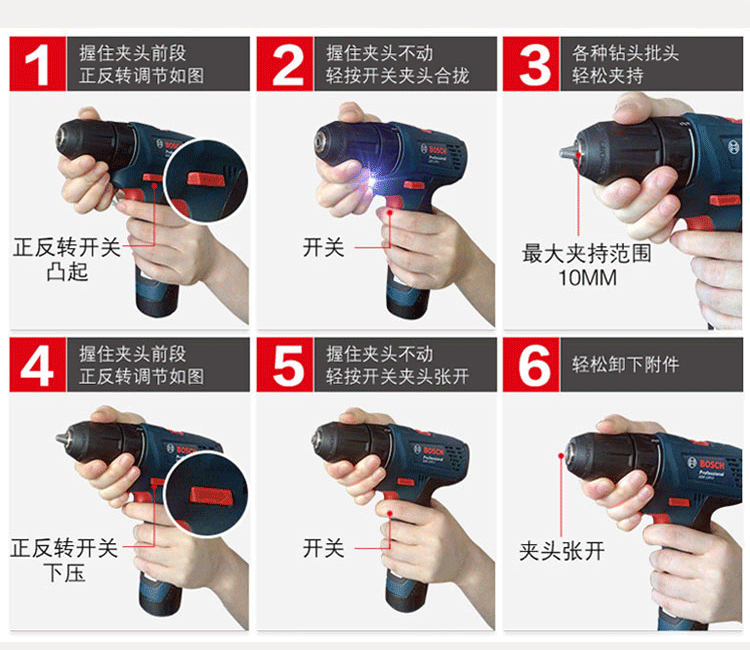 1 握住夹头前段 正反转调节如图

BOSCH Professional

正反转开关 凸起

2 握住夹头不动 轻按开关夹头合拢

BOSCH Professional

开关

3 各种钻头批头 轻松夹持

最大夹持范围 10MM

4 握住夹头前段 正反转调节如图

BOSCH Professional

正反转开关 下压

5 握住夹头不动 轻按开关夹头张开

BOSCH Professional

开关

6 轻松卸下附件

BOSCH Professional

夹头张开