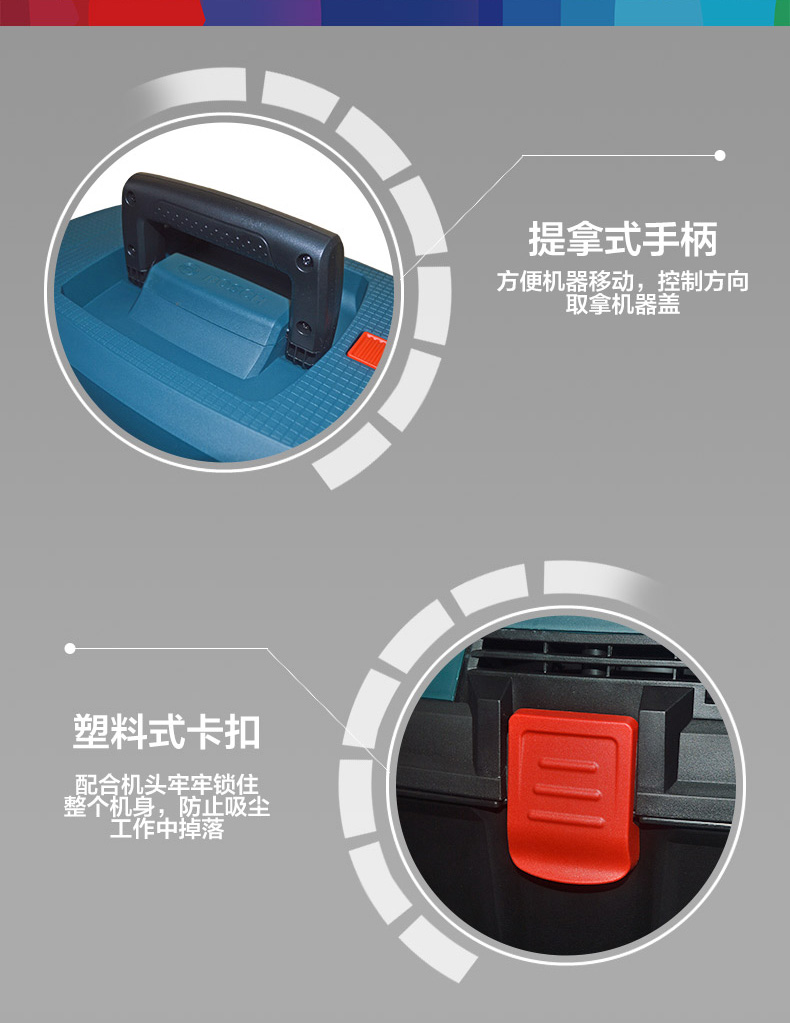 提拿式手柄

方便机器移动，控制方向
取拿机器盖

塑料式卡扣

配合机头牢牢锁住
整个机身，防止吸尘
工作中掉落