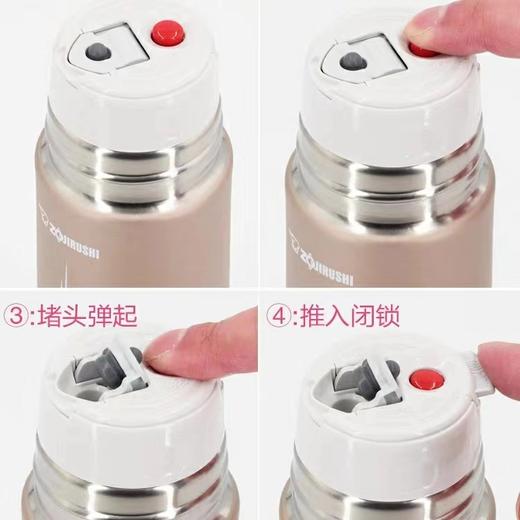 ZOJIRUSHI

ZOJIRUSHI

③:堵头弹起

④:推入闭锁