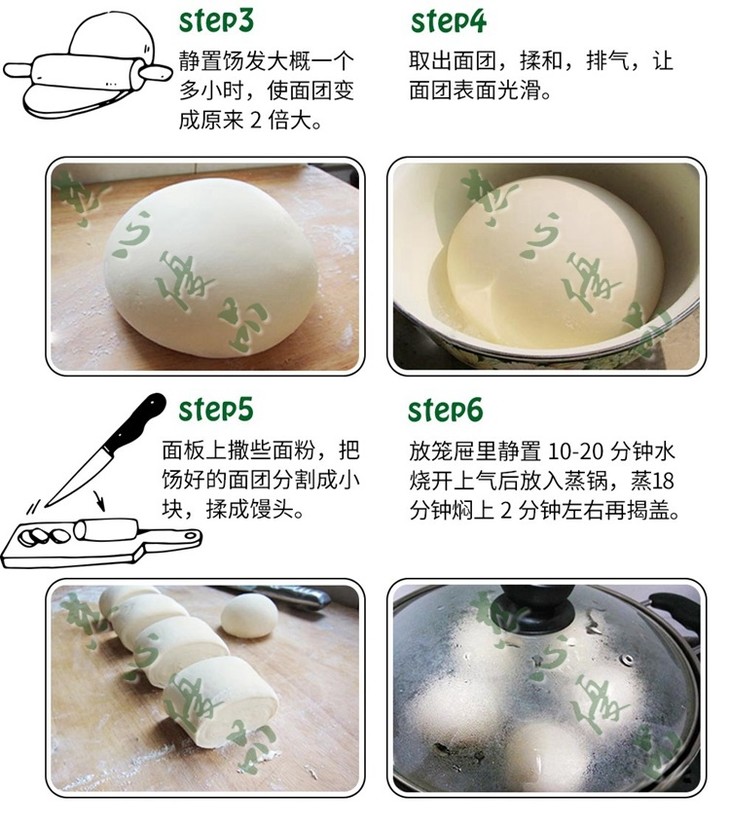 step3
静置饧发大概一个多小时，使面团变成原来 2 倍大。

step4
取出面团，揉和，排气，让面团表面光滑。

step5
面板上撒些面粉，把饧好的面团分割成小块，揉成馒头。

step6
放笼屉里静置 10-20 分钟水烧开上气后放入蒸锅，蒸18分钟焖上 2 分钟左右再揭盖。