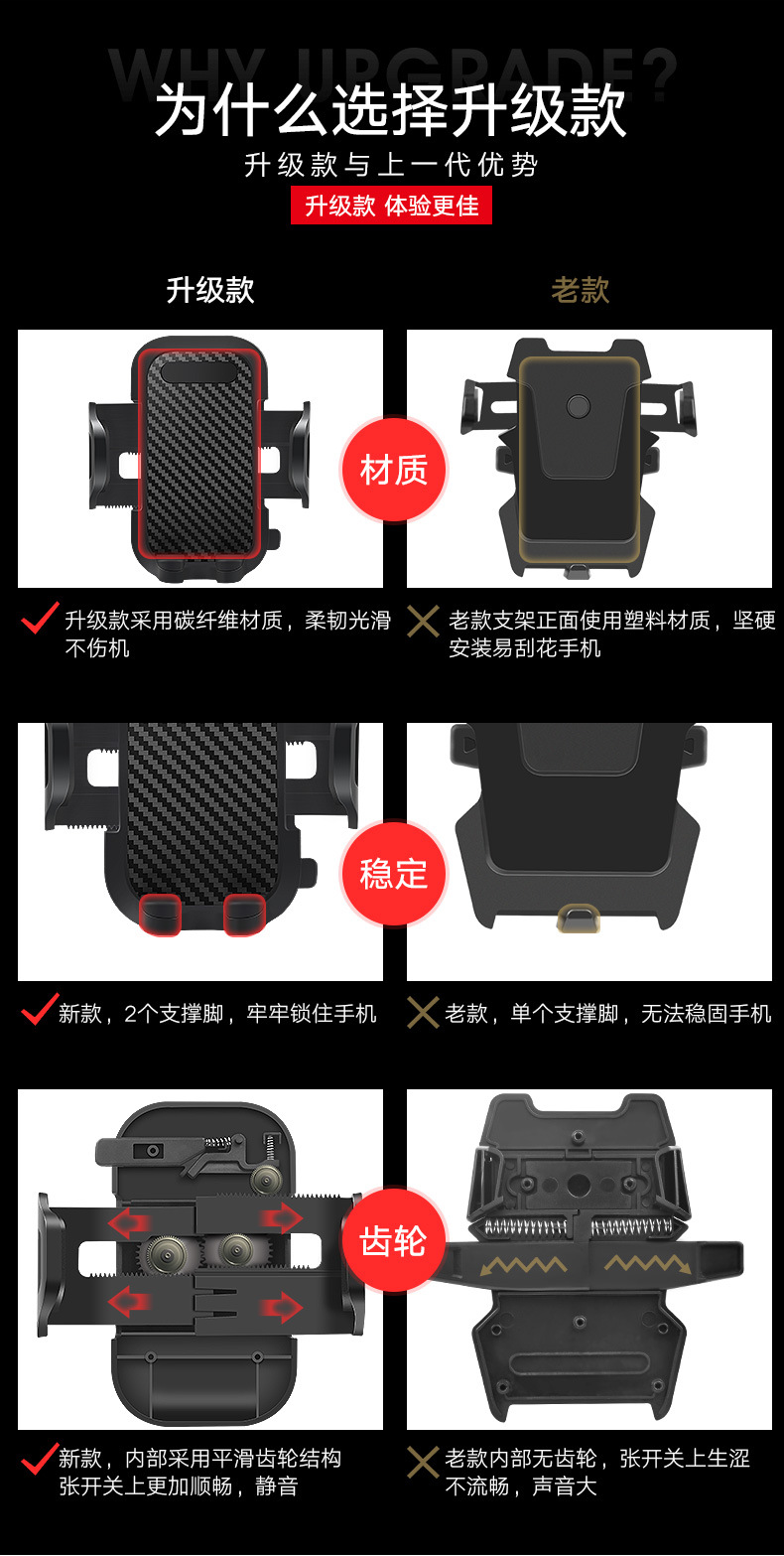 WHY UPGRADE?
为什么选择升级款
升级款与上一代优势
升级款 体验更佳

升级款

老款

材质

升级款采用碳纤维材质，柔韧光滑不伤机

老款支架正面使用塑料材质，坚硬安装易刮花手机

稳定

新款，2个支撑脚，牢牢锁住手机

老款，单个支撑脚，无法稳固手机

齿轮

新款，内部采用平滑齿轮结构张开关上更加顺畅，静音

老款内部无齿轮，张开关上生涩不流畅，声音大