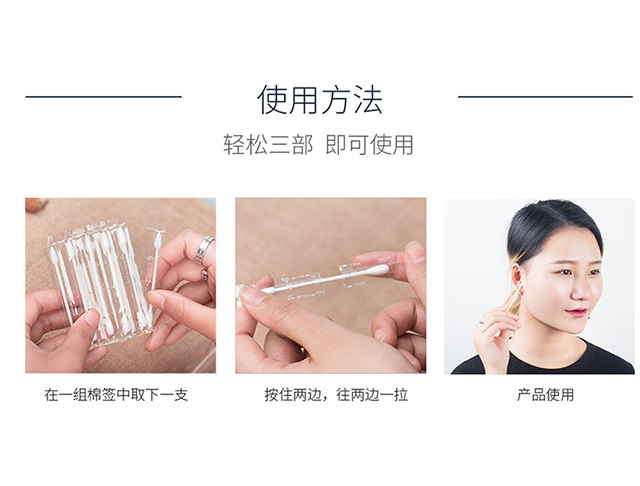 使用方法

轻松三部 即可使用

在一组棉签中取下一支

按住两边，往两边一拉

产品使用