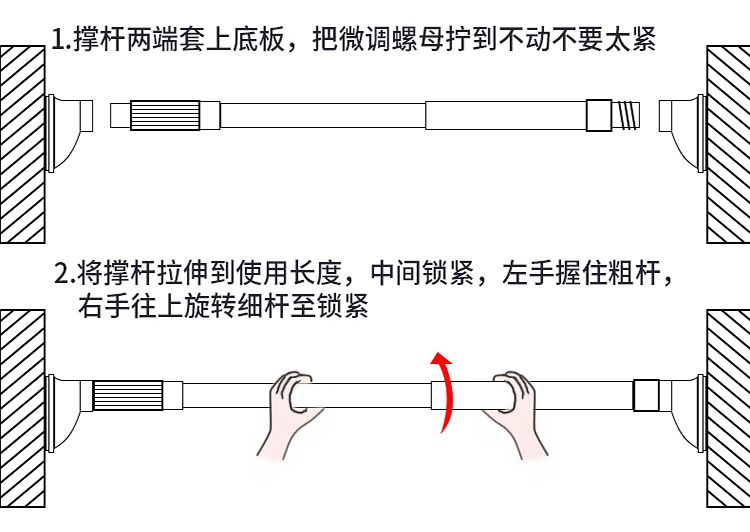 1.撑杆两端套上底板，把微调螺母拧到不动不要太紧

2.将撑杆拉伸到使用长度，中间锁紧，左手握住粗杆，右手往上旋转细杆至锁紧