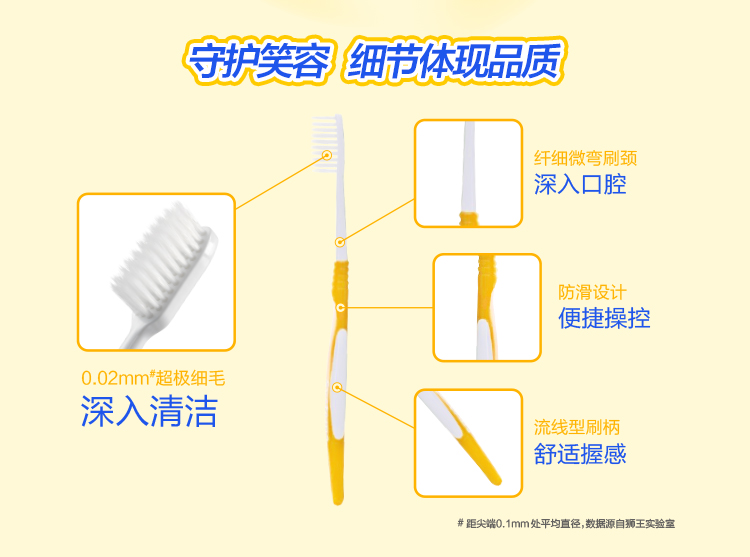 守护笑容 细节体现品质

0.02mm#超极细毛
深入清洁

纤细微弯刷颈
深入口腔

防滑设计
便捷操控

流线型刷柄
舒适握感

# 距尖端0.1mm处平均直径，数据源自狮王实验室