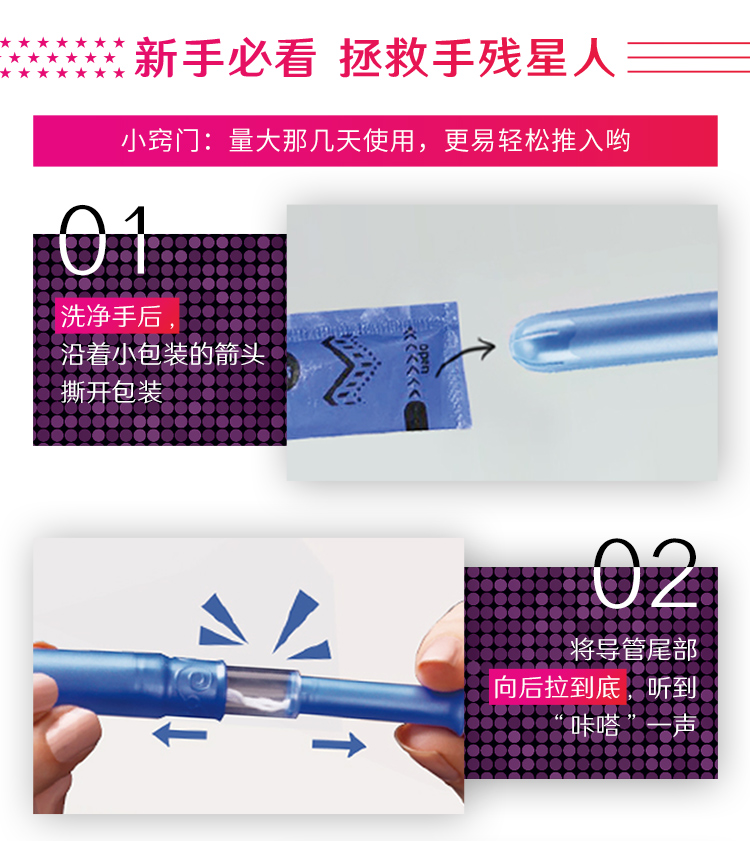 新手必看 拯救手残星人

小窍门：量大那几天使用，更易轻松推入哟

01

洗净手后，
沿着小包装的箭头
撕开包装

open

02

将导管尾部
向后拉到底，听到
“咔嗒”一声