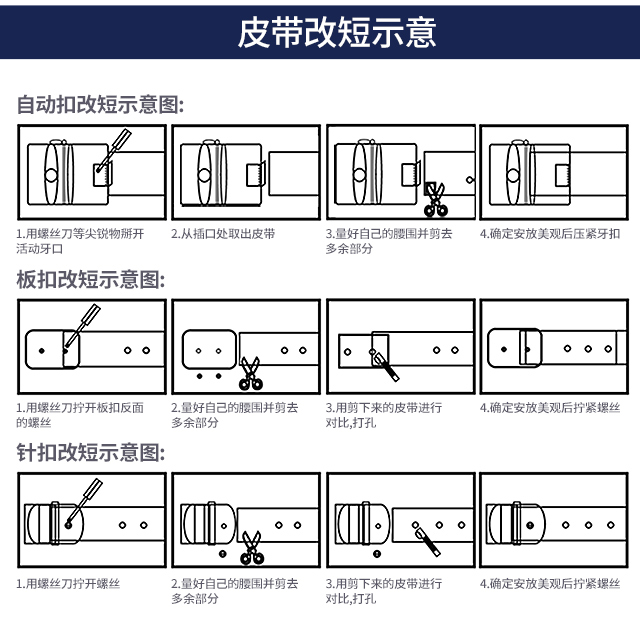 皮带改短示意

自动扣改短示意图:

1.用螺丝刀等尖锐物掰开活动牙口

2.从插口处取出皮带

3.量好自己的腰围并剪去多余部分

4.确定安放美观后压紧牙扣

板扣改短示意图:

1.用螺丝刀拧开板扣反面的螺丝

2.量好自己的腰围并剪去多余部分

3.用剪下来的皮带进行对比,打孔

4.确定安放美观后拧紧螺丝

针扣改短示意图:

1.用螺丝刀拧开螺丝

2.量好自己的腰围并剪去多余部分

3.用剪下来的皮带进行对比,打孔

4.确定安放美观后拧紧螺丝