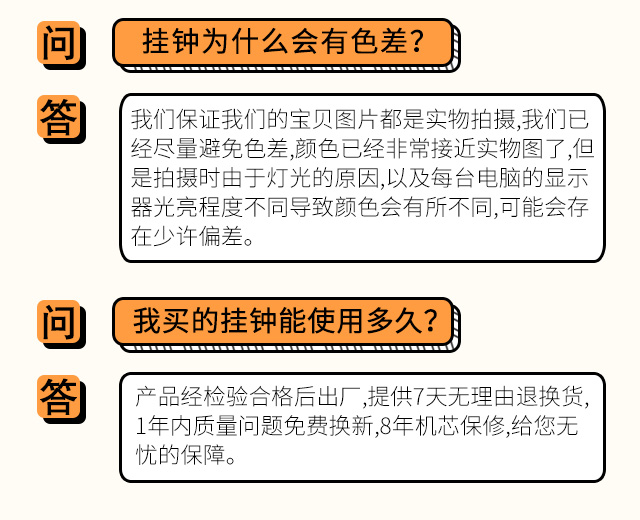 问

挂钟为什么会有色差?

答

我们保证我们的宝贝图片都是实物拍摄,我们已经尽量避免色差,颜色已经非常接近实物图了,但是拍摄时由于灯光的原因,以及每台电脑的显示器光亮程度不同导致颜色会有所不同,可能会存在少许偏差。

问

我买的挂钟能使用多久?

答

产品经检验合格后出厂,提供7天无理由退换货,1年内质量问题免费换新,8年机芯保修,给您无忧的保障。