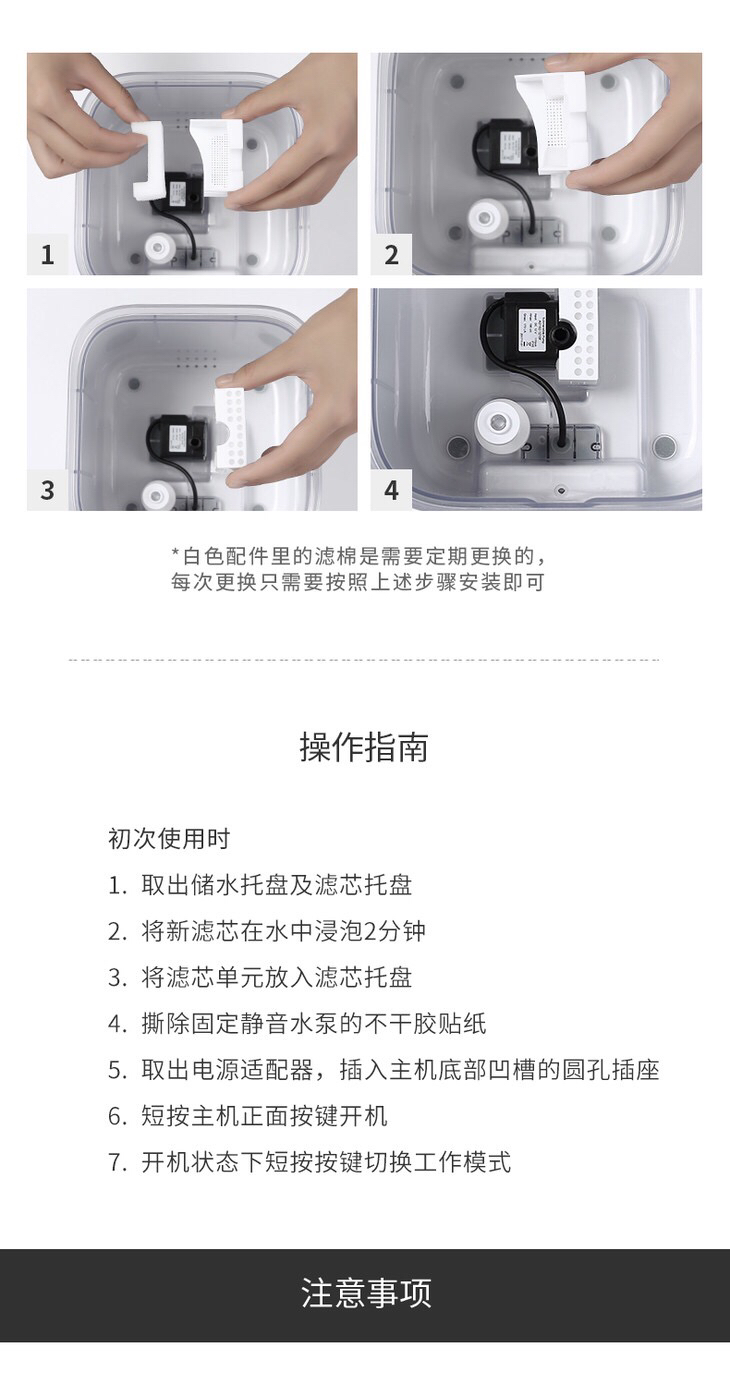 1

2

3

4

*白色配件里的滤棉是需要定期更换的，
每次更换只需要按照上述步骤安装即可

操作指南

初次使用时

1. 取出储水托盘及滤芯托盘

2. 将新滤芯在水中浸泡2分钟

3. 将滤芯单元放入滤芯托盘

4. 撕除固定静音水泵的不干胶贴纸

5. 取出电源适配器，插入主机底部凹槽的圆孔插座

6. 短按主机正面按键开机

7. 开机状态下短按按键切换工作模式

注意事项