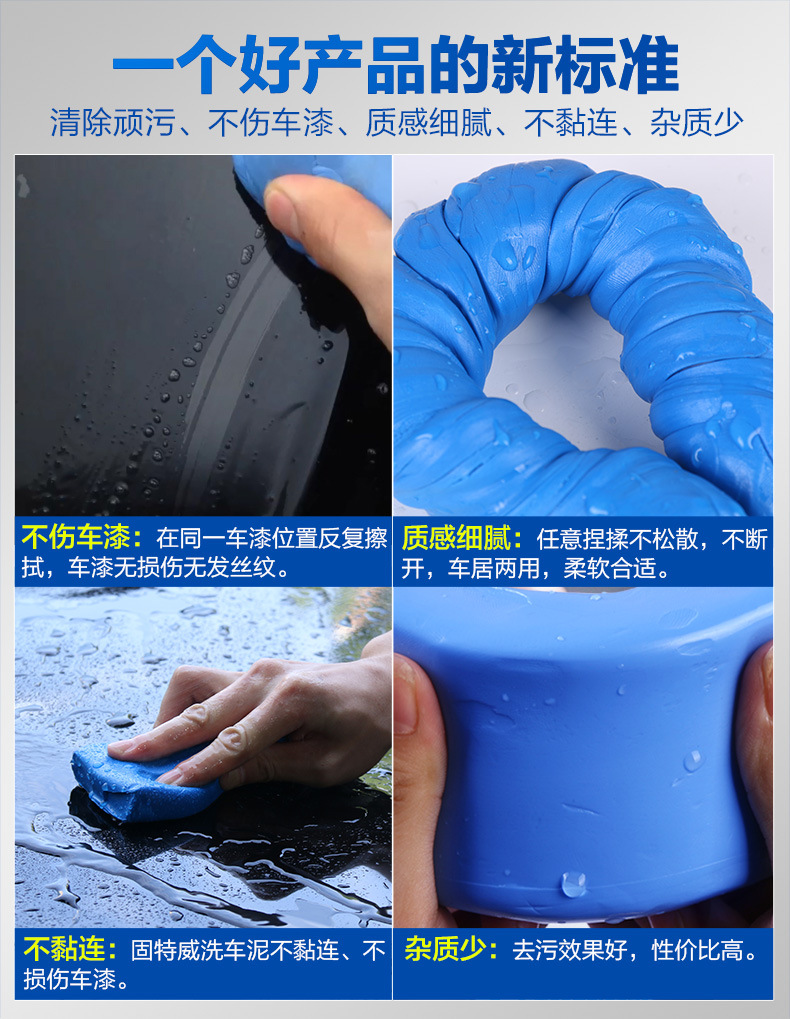 一个好产品的新标准

清除顽污、不伤车漆、质感细腻、不黏连、杂质少

不伤车漆：在同一车漆位置反复擦拭，车漆无损伤无发丝纹。

质感细腻：任意捏揉不松散，不断开，车居两用，柔软合适。

不黏连：固特威洗车泥不黏连、不损伤车漆。

杂质少：去污效果好，性价比高。