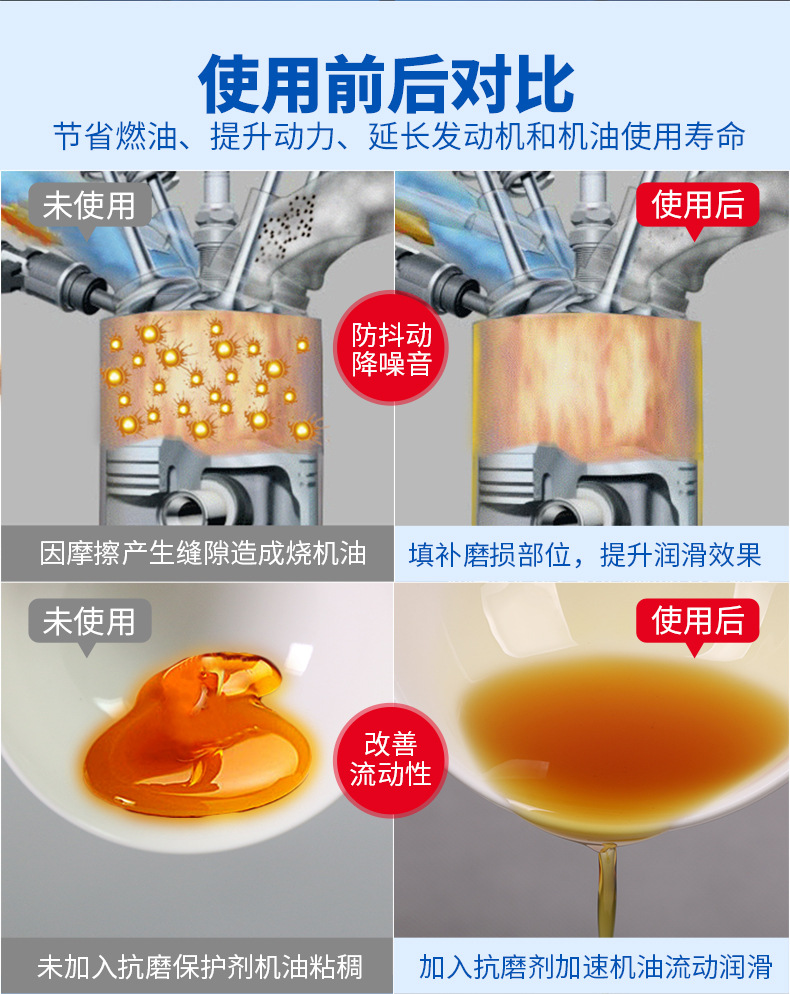 使用前后对比
节省燃油、提升动力、延长发动机和机油使用寿命

未使用

使用后

防抖动
降噪音

因摩擦产生缝隙造成烧机油

填补磨损部位，提升润滑效果

未使用

使用后

改善
流动性

未加入抗磨保护剂机油粘稠

加入抗磨剂加速机油流动润滑