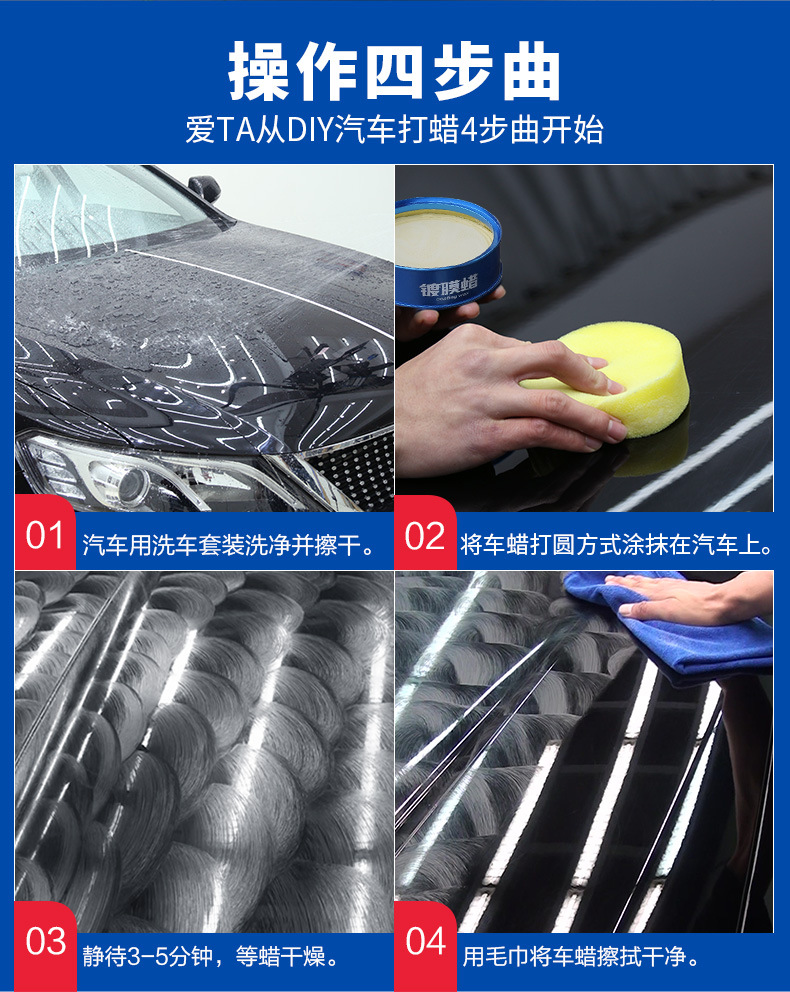 操作四步曲

爱TA从DIY汽车打蜡4步曲开始

镀膜蜡

01 汽车用洗车套装洗净并擦干。

02 将车蜡打圆方式涂抹在汽车上。

03 静待3-5分钟，等蜡干燥。

04 用毛巾将车蜡擦拭干净。