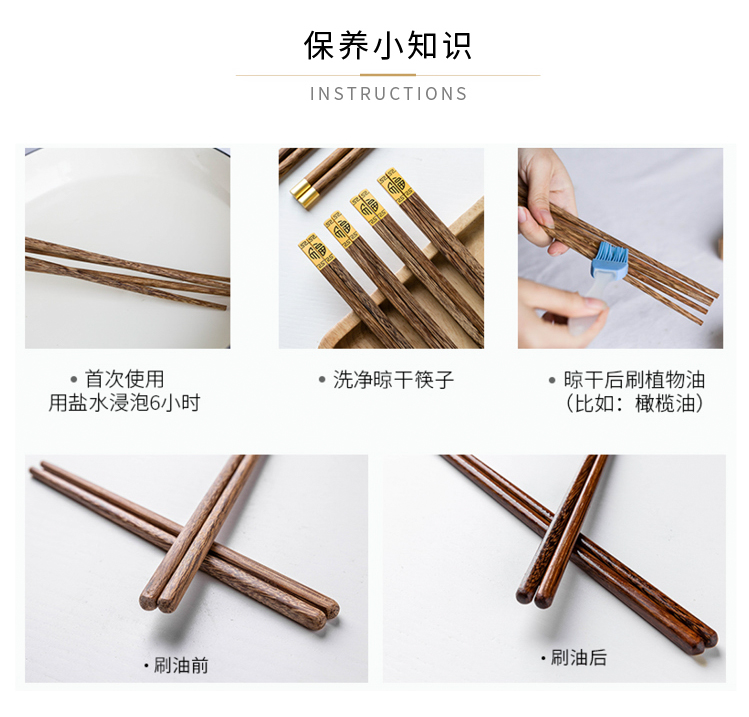 保养小知识

INSTRUCTIONS

• 首次使用
用盐水浸泡6小时

• 洗净晾干筷子

• 晾干后刷植物油
（比如：橄榄油）

• 刷油前

• 刷油后