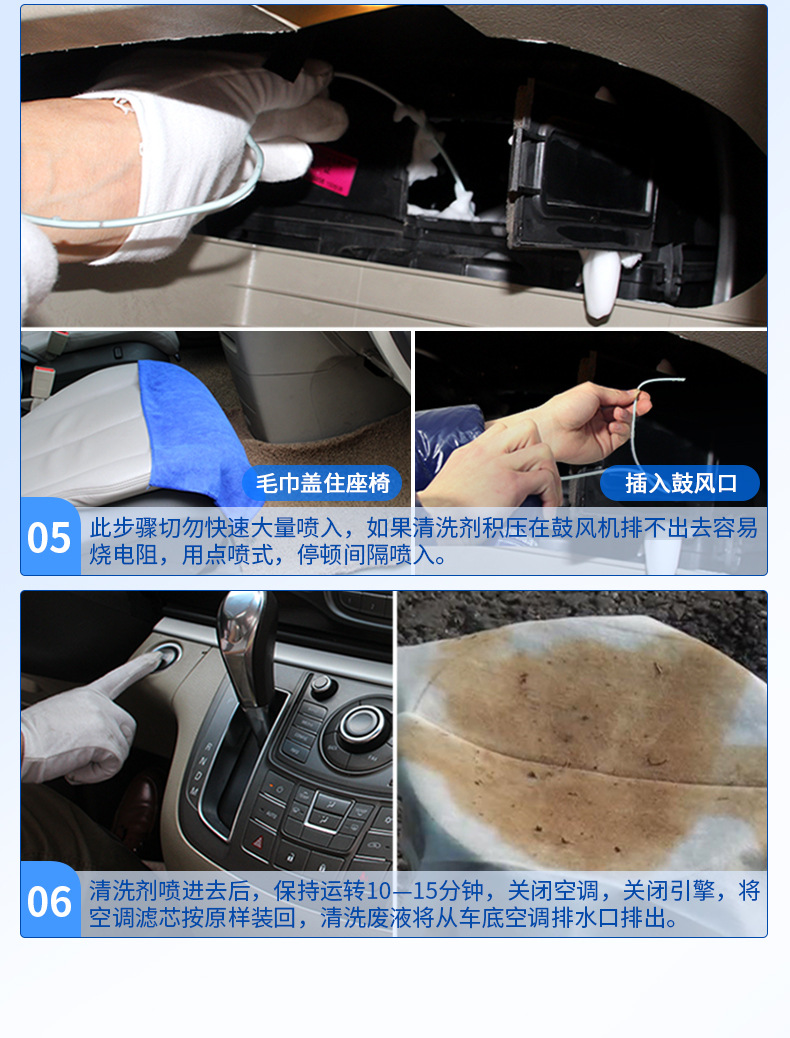 毛巾盖住座椅

插入鼓风口

05 此步骤切勿快速大量喷入，如果清洗剂积压在鼓风机排不出去容易烧电阻，用点喷式，停顿间隔喷入。

06 清洗剂喷进去后，保持运转10—15分钟，关闭空调，关闭引擎，将空调滤芯按原样装回，清洗废液将从车底空调排水口排出。